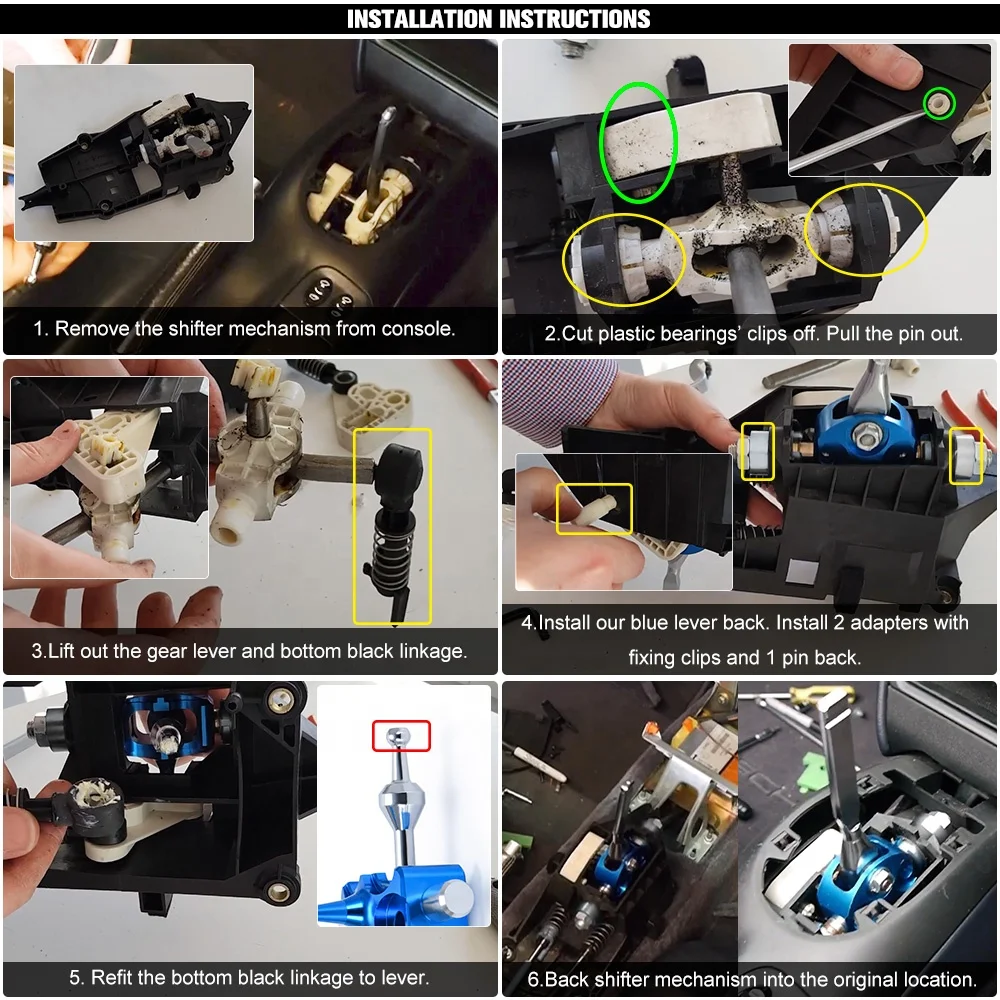 INSTALLATION INSTRUCTIONS

1. Remove the shifter mechanism from console.

2.Cut plastic bearings' clips off. Pull the pin out.

3.Lift out the gear lever and bottom black linkage.

4.Install our blue lever back. Install 2 adapters with fixing clips and 1 pin back.

5. Refit the bottom black linkage to lever.

6.Back shifter mechanism into the original location.