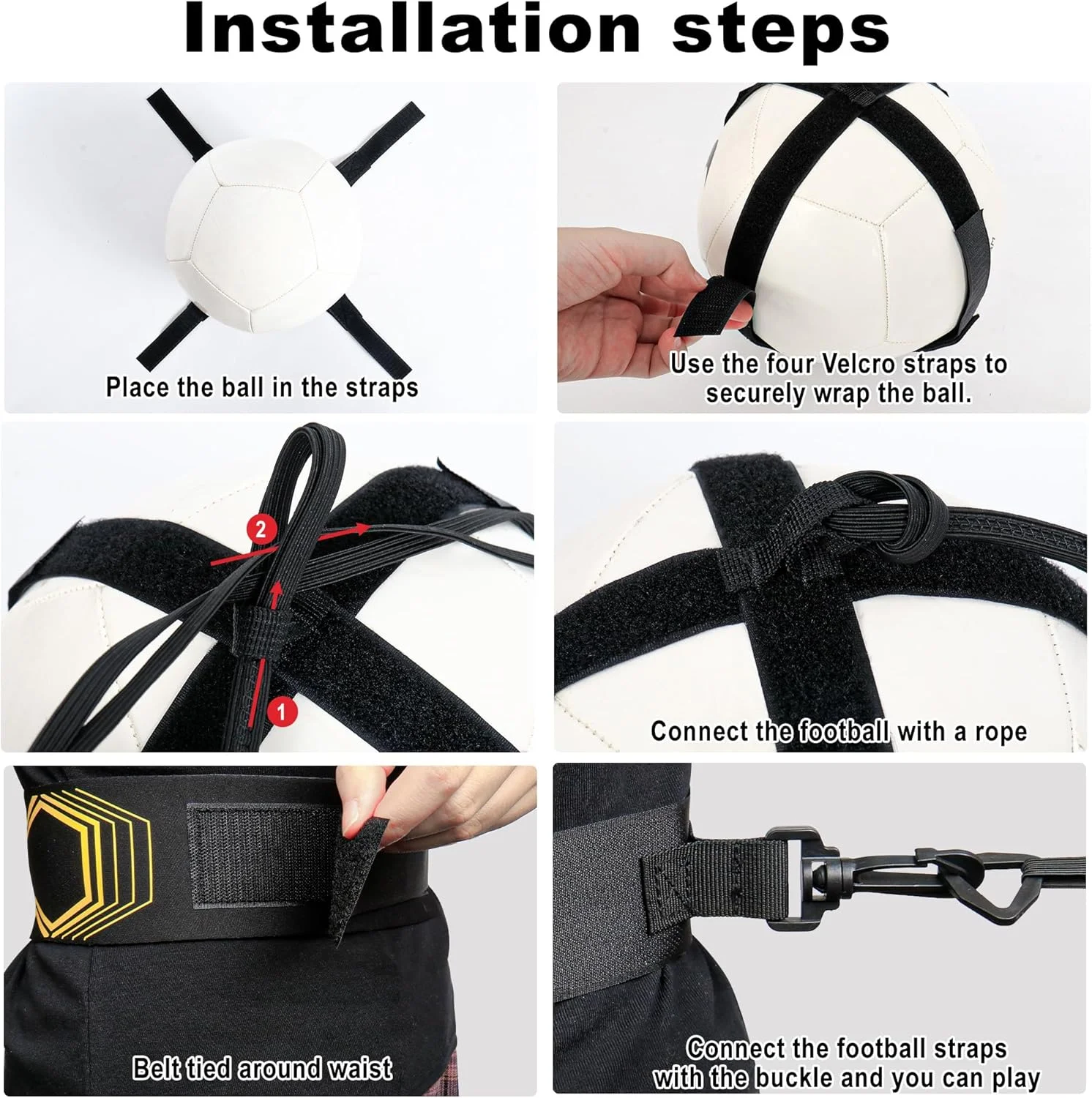 Installation steps

Place the ball in the straps

Use the four Velcro straps to securely wrap the ball.

2

1

Connect the football with a rope

Belt tied around waist

Connect the football straps with the buckle and you can play