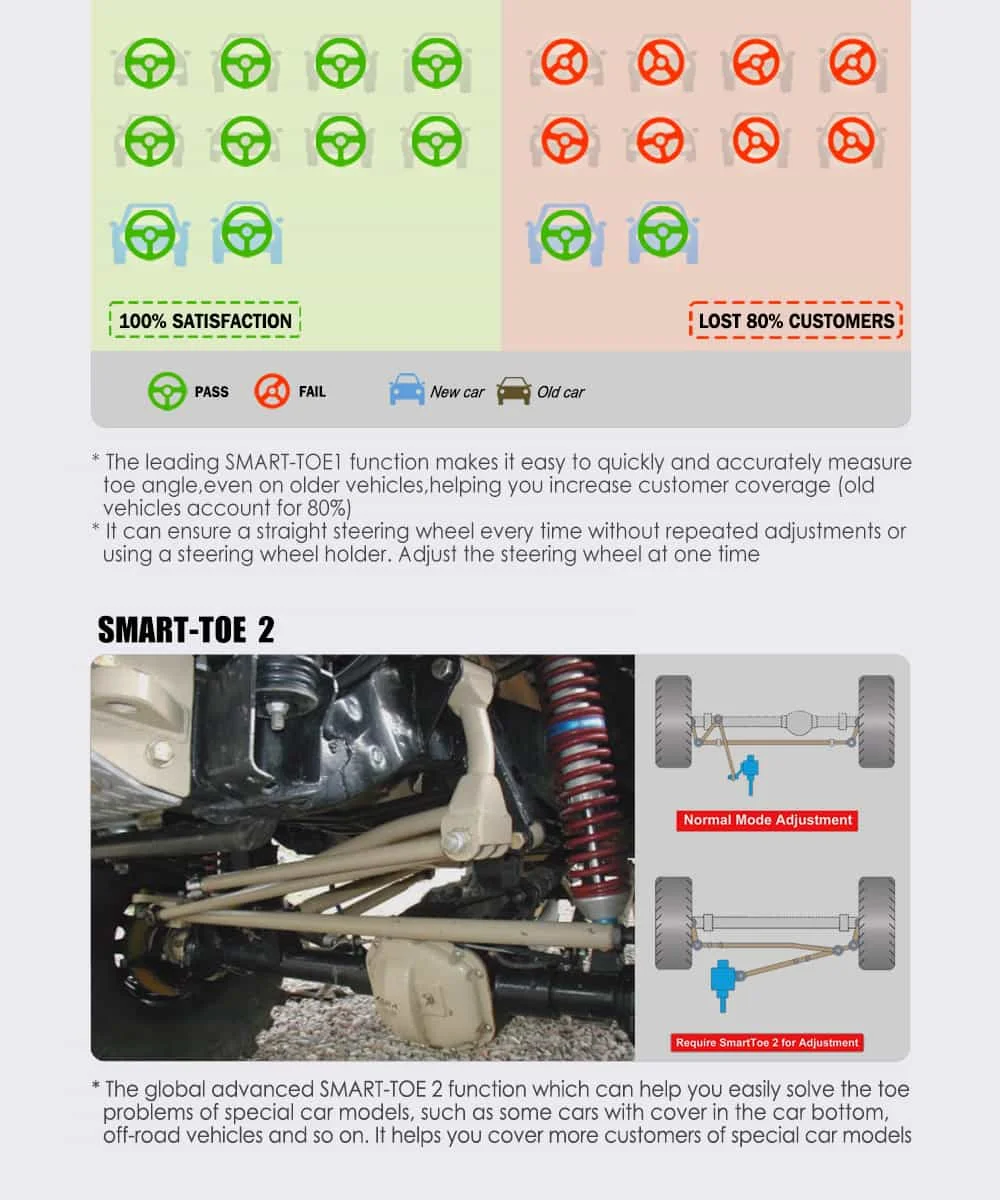 100% SATISFACTION

LOST 80% CUSTOMERS

PASS FAIL New car Old car

* The leading SMART-TOE1 function makes it easy to quickly and accurately measure toe angle,even on older vehicles,helping you increase customer coverage (old vehicles account for 80%)
* It can ensure a straight steering wheel every time without repeated adjustments or using a steering wheel holder. Adjust the steering wheel at one time

SMART-TOE 2

Normal Mode Adjustment

Require SmartToe 2 for Adjustment

* The global advanced SMART-TOE 2 function which can help you easily solve the toe problems of special car models, such as some cars with cover in the car bottom, off-road vehicles and so on. It helps you cover more customers of special car models