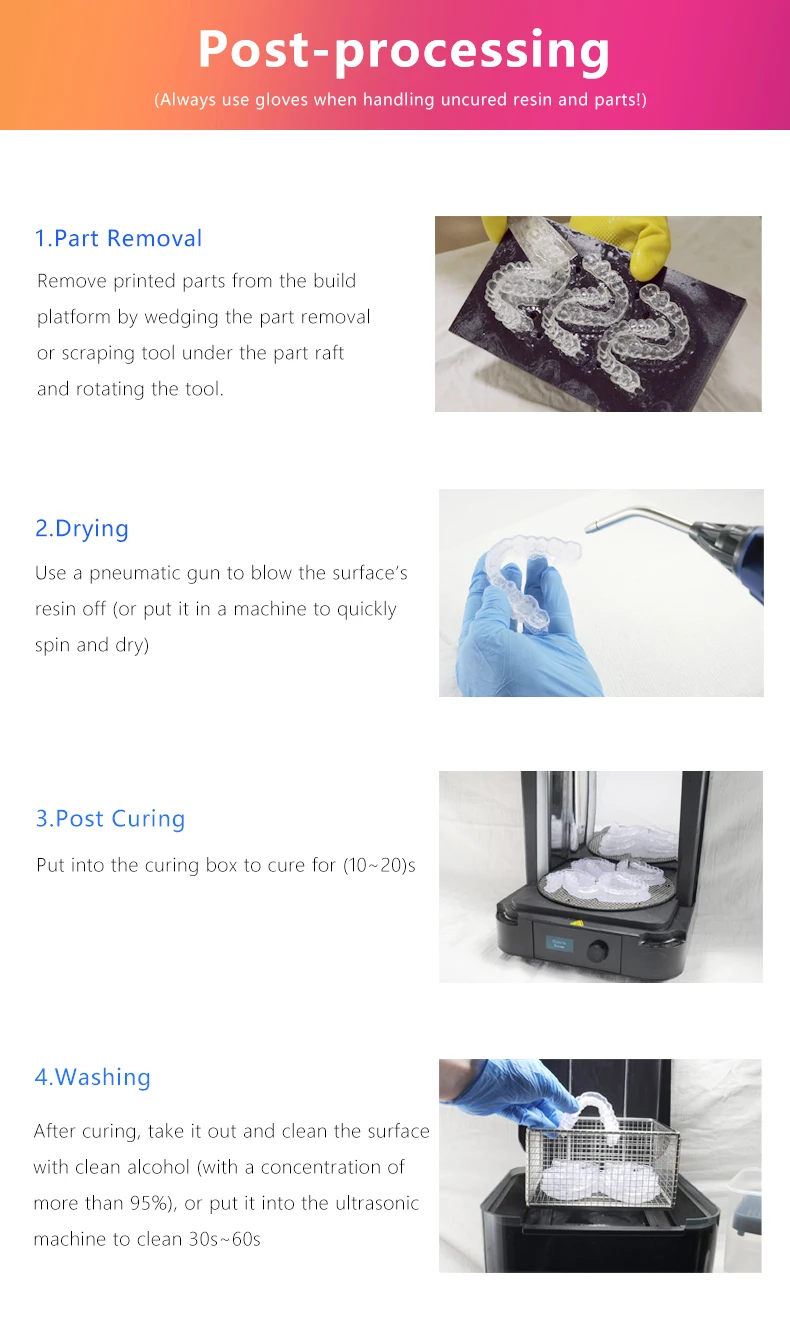 Post-processing

(Always use gloves when handling uncured resin and parts!)

1.Part Removal

Remove printed parts from the build platform by wedging the part removal or scraping tool under the part raft and rotating the tool.

2.Drying

Use a pneumatic gun to blow the surface's resin off (or put it in a machine to quickly spin and dry)

3.Post Curing

Put into the curing box to cure for (10~20)s

4.Washing

After curing, take it out and clean the surface with clean alcohol (with a concentration of more than 95%), or put it into the ultrasonic machine to clean 30s~60s