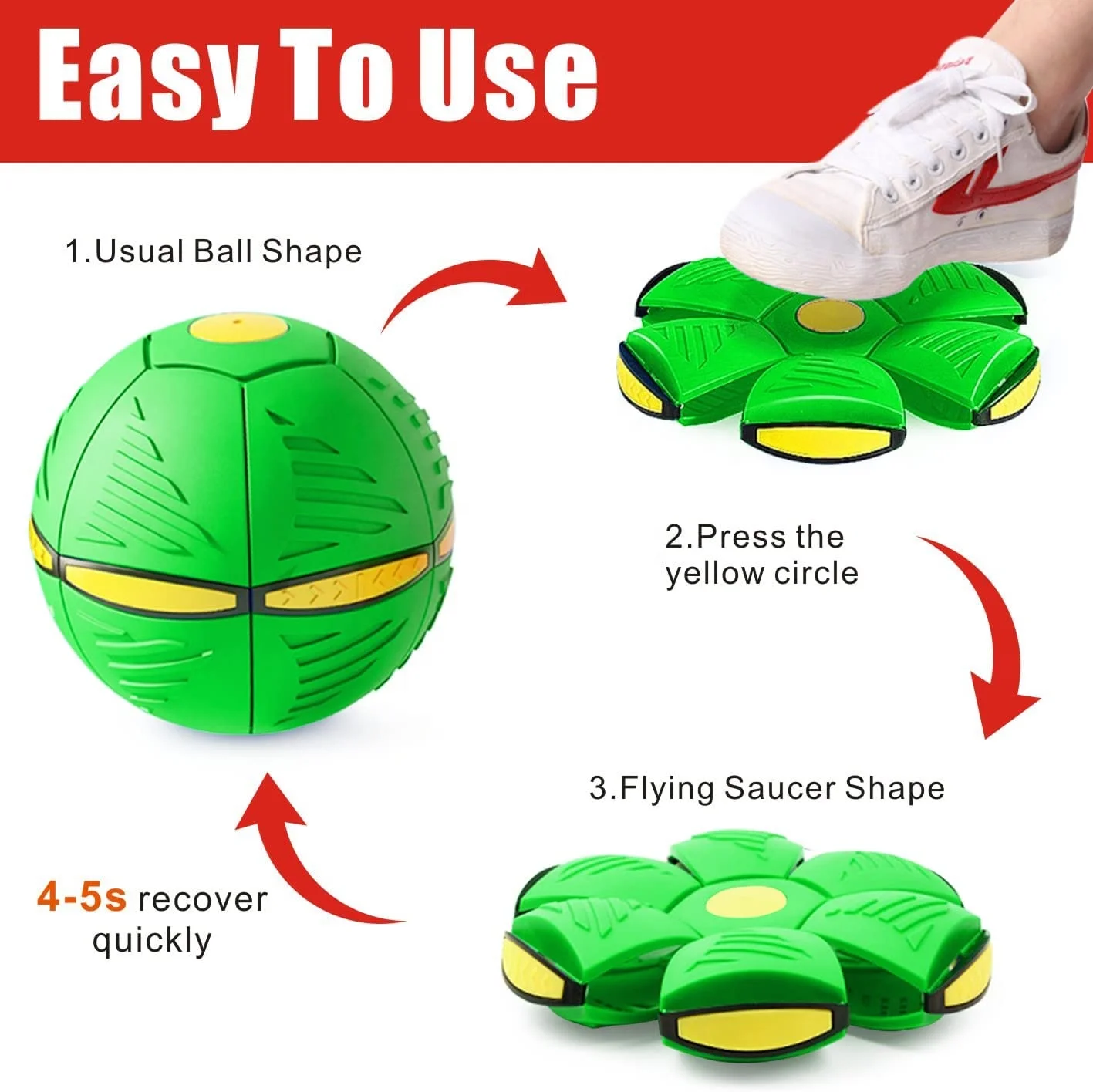 Easy To Use

1.Usual Ball Shape

2.Press the yellow circle

3.Flying Saucer Shape

4-5s recover quickly