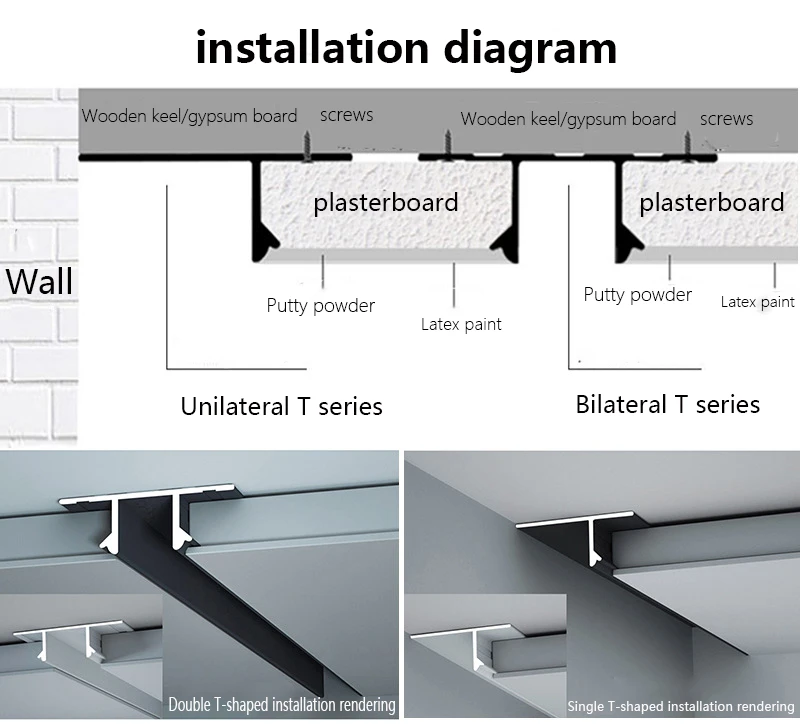 installation diagram

Wooden keel/gypsum board screws

Wooden keel/gypsum board screws

plasterboard

plasterboard

Wall

Putty powder

Latex paint

Putty powder

Latex paint

Unilateral T series

Bilateral T series

Double T-shaped installation rendering

Single T-shaped installation rendering