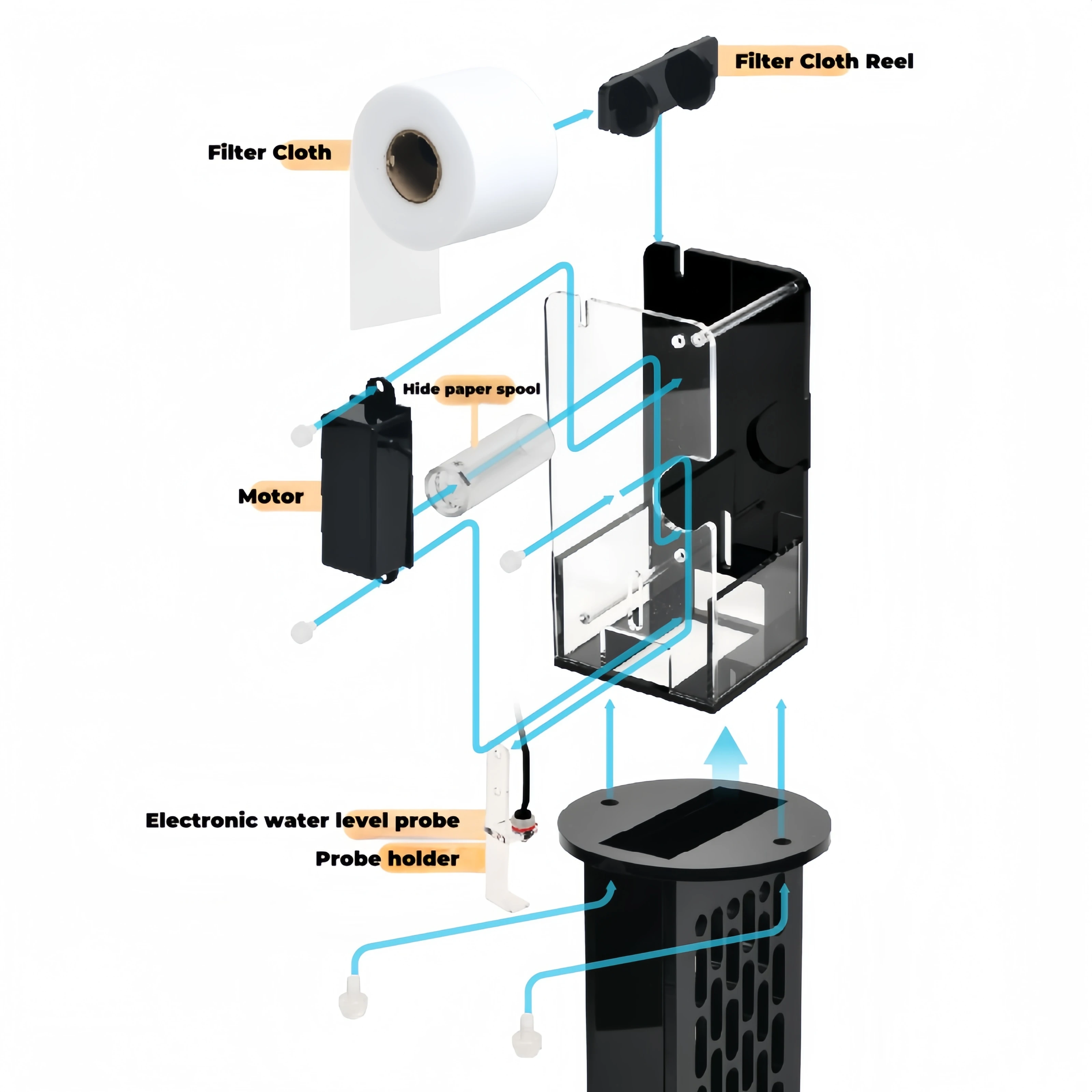 Filter Cloth Reel

Filter Cloth

Hide paper spool

Motor

Electronic water level probe

Probe holder