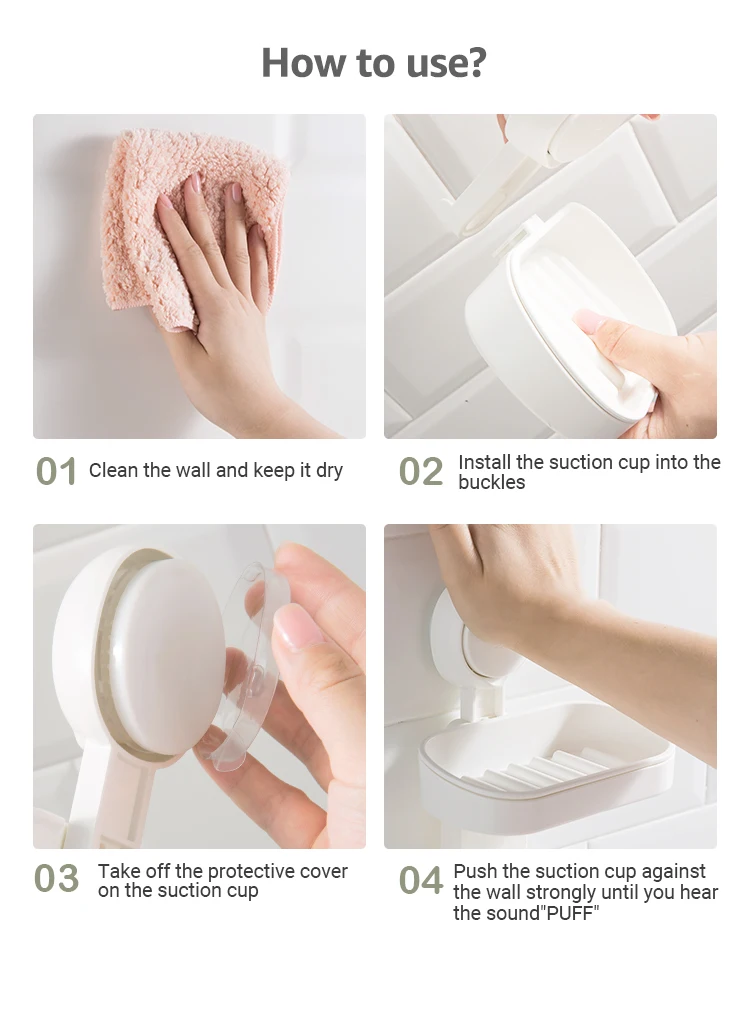 How to use?

01 Clean the wall and keep it dry

02 Install the suction cup into the buckles

03 Take off the protective cover on the suction cup

04 Push the suction cup against the wall strongly until you hear the sound"PUFF"