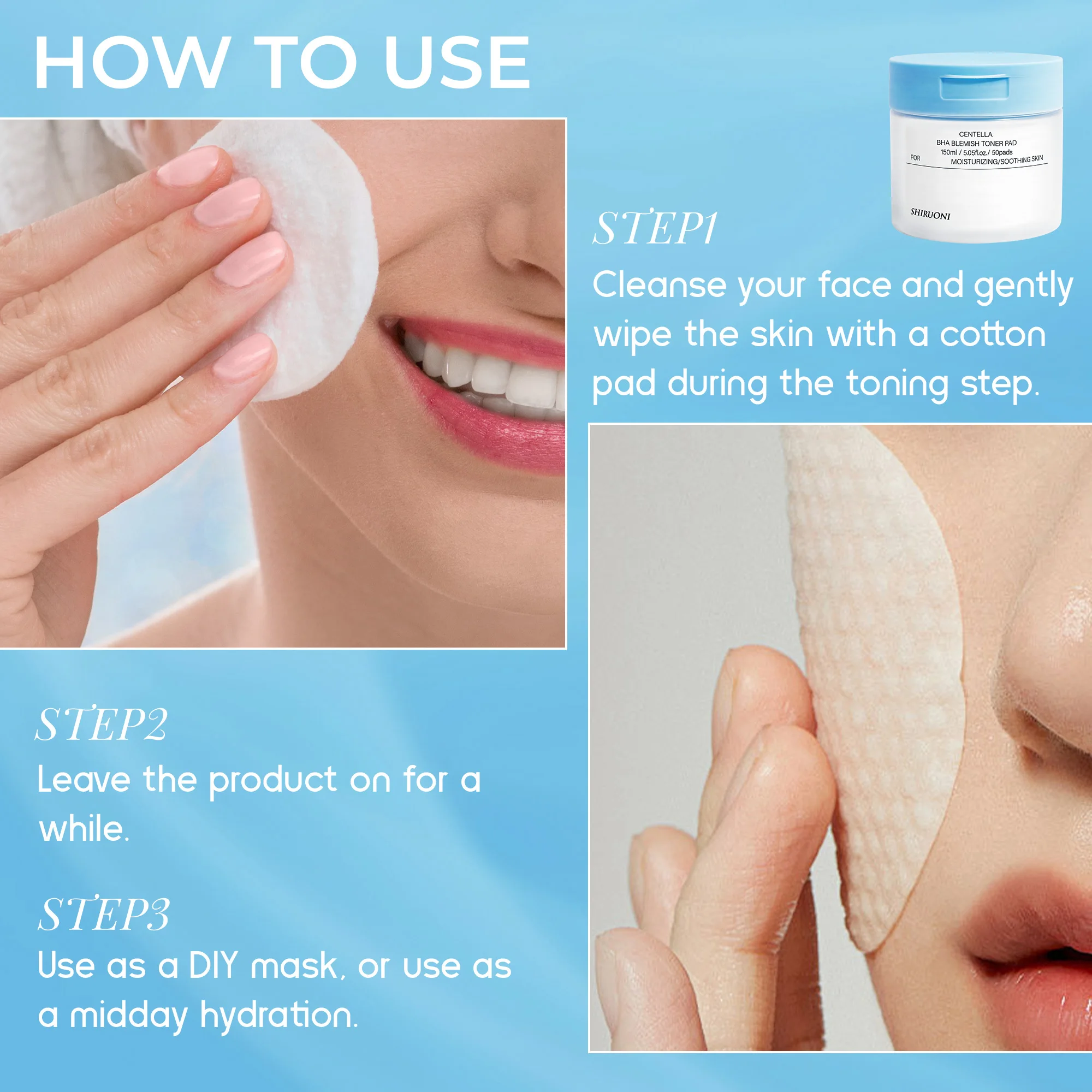 HOW TO USE

CENTELLA
BHA BLEMISH TONER PAD
150ml / 5.05fl.oz./ 50pads
FOR MOISTURIZING/SOOTHING SKIN

SHIRUONI

STEP1
Cleanse your face and gently wipe the skin with a cotton pad during the toning step.

STEP2
Leave the product on for a while.

STEP3
Use as a DIY mask, or use as a midday hydration.