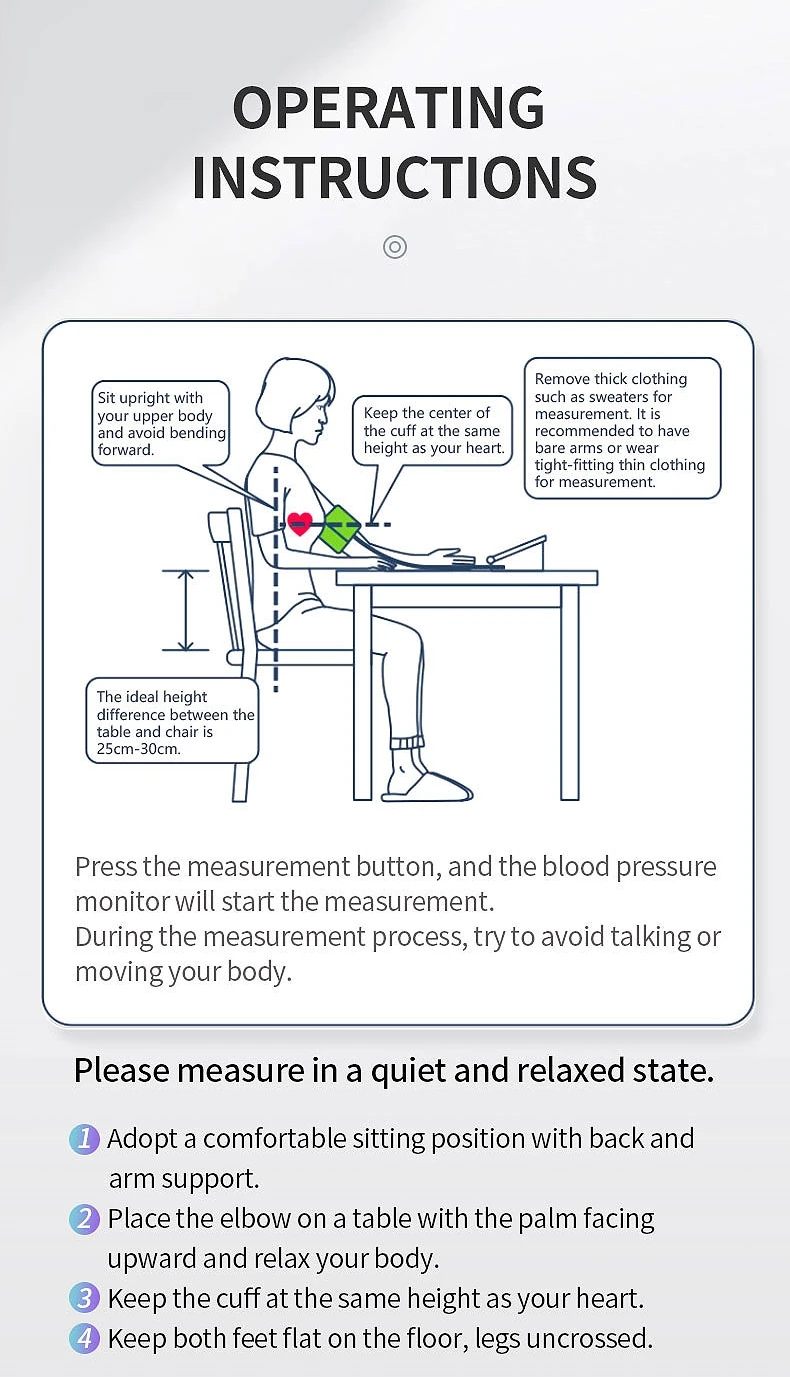 OPERATING INSTRUCTIONS

Sit upright with your upper body and avoid bending forward.

Keep the center of the cuff at the same height as your heart.

Remove thick clothing such as sweaters for measurement. It is recommended to have bare arms or wear tight-fitting thin clothing for measurement.

The ideal height difference between the table and chair is 25cm-30cm.

Press the measurement button, and the blood pressure monitor will start the measurement.
During the measurement process, try to avoid talking or moving your body.

Please measure in a quiet and relaxed state.

1 Adopt a comfortable sitting position with back and arm support.
2 Place the elbow on a table with the palm facing upward and relax your body.
3 Keep the cuff at the same height as your heart.
4 Keep both feet flat on the floor, legs uncrossed.