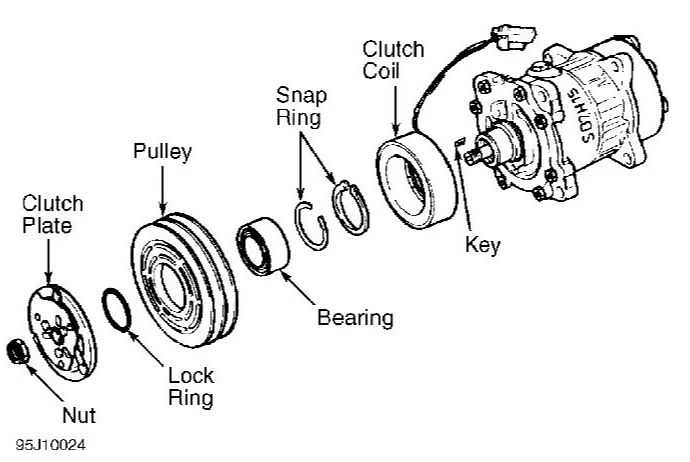 Clutch Coil

Snap Ring

Pulley

Clutch Plate

SD7H15

Key

Bearing

Lock Ring

Nut

95J10024