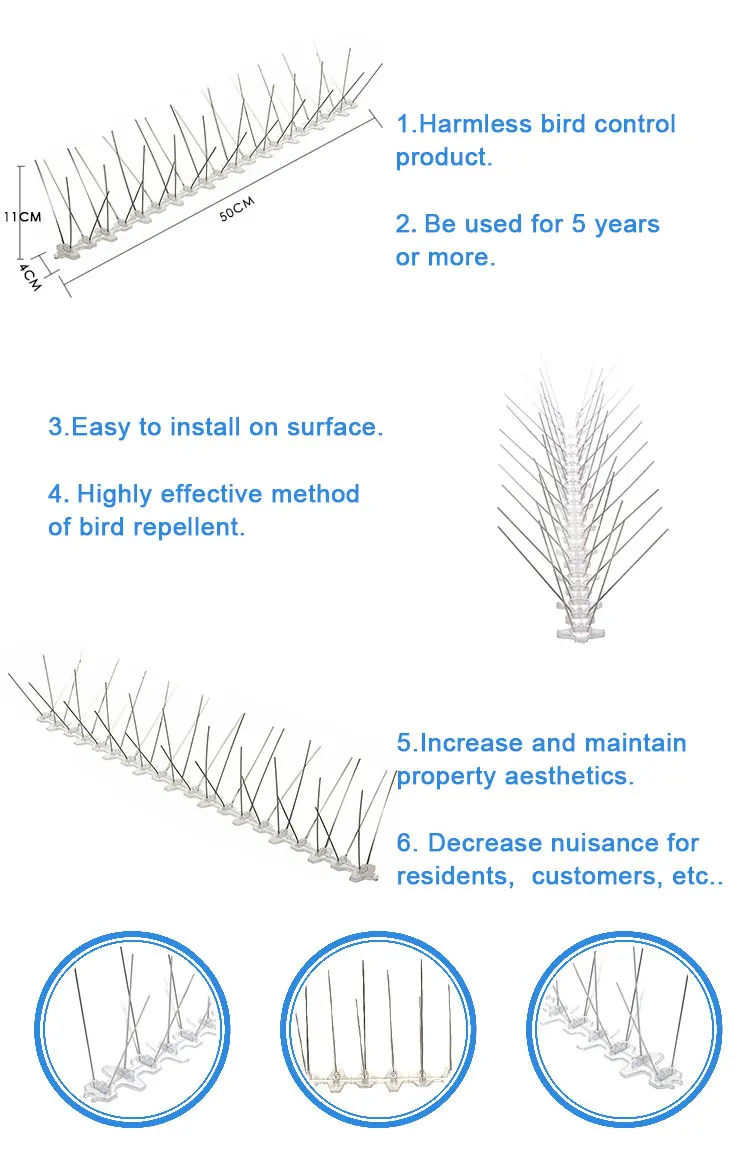 11CM

4CM

50CM

1.Harmless bird control product.

2. Be used for 5 years or more.

3.Easy to install on surface.

4. Highly effective method of bird repellent.

5.Increase and maintain property aesthetics.

6. Decrease nuisance for residents, customers, etc..