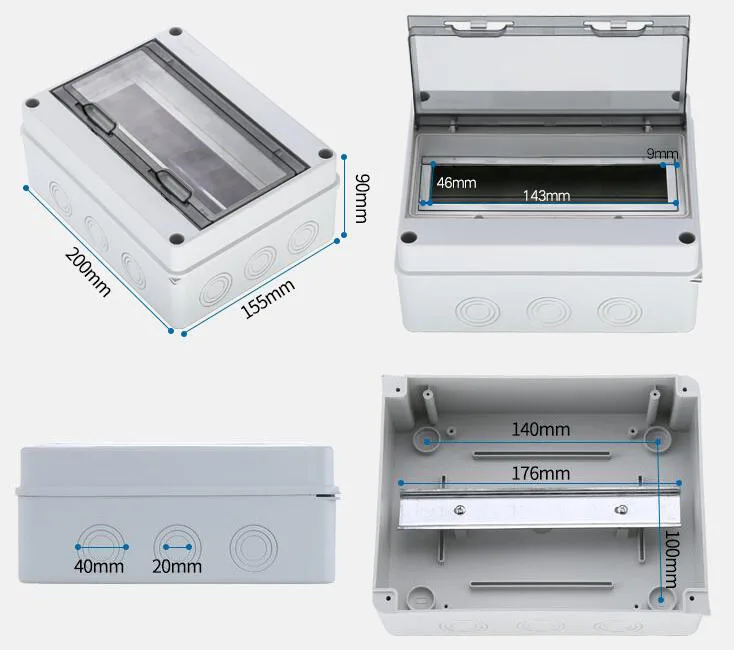 200mm
155mm
90mm
9mm
46mm
143mm
40mm
20mm
140mm
176mm
100mm