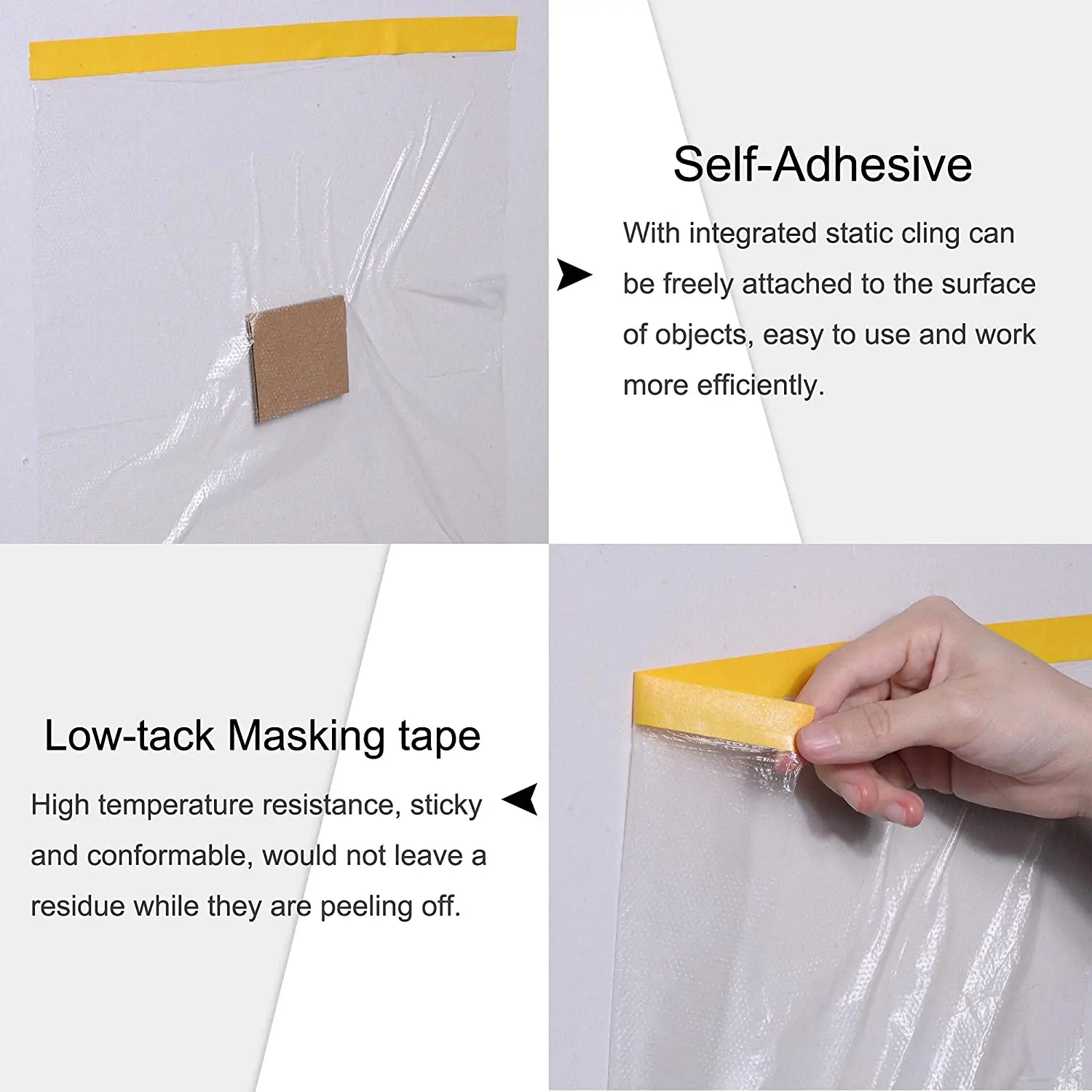 Self-Adhesive

With integrated static cling can be freely attached to the surface of objects, easy to use and work more efficiently.

Low-tack Masking tape

High temperature resistance, sticky and conformable, would not leave a residue while they are peeling off.