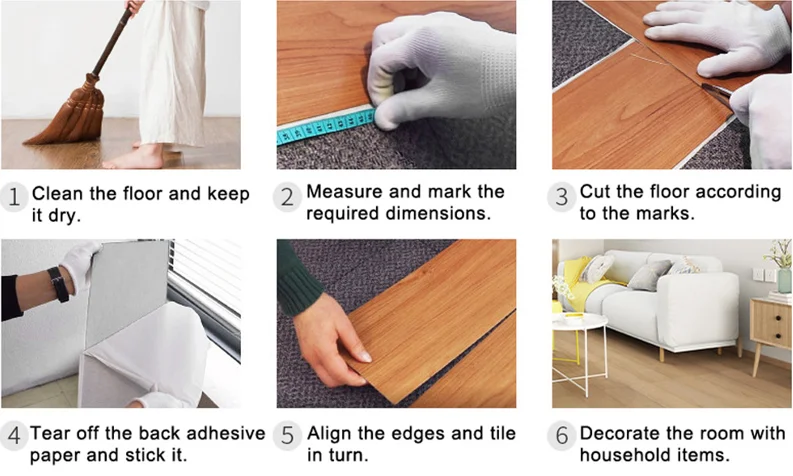 1 Clean the floor and keep it dry.

2 Measure and mark the required dimensions.

3 Cut the floor according to the marks.

4 Tear off the back adhesive paper and stick it.

5 Align the edges and tile in turn.

6 Decorate the room with household items.