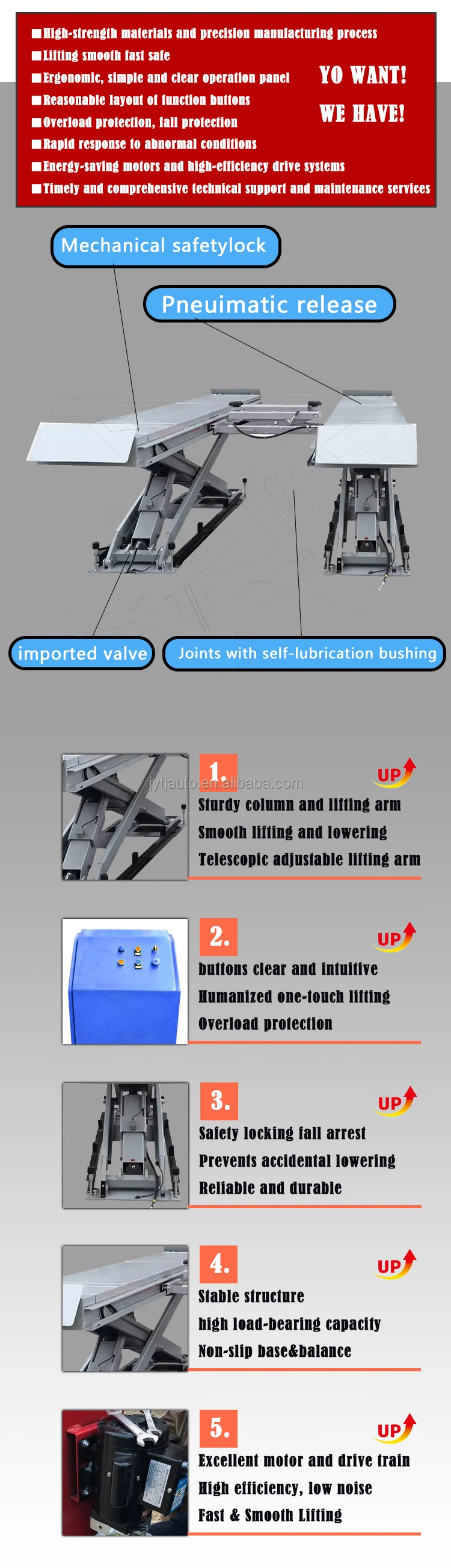 ■High-strength materials and precision manufacturing process
■Lifting smooth fast safe
■Ergonomic, simple and clear operation panel
■Reasonable layout of function buttons
■Overload protection, fall protection
■Rapid response to abnormal conditions
■Energy-saving motors and high-efficiency drive systems
■Timely and comprehensive technical support and maintenance services

YO WANT!
WE HAVE!

Mechanical safetylock

Pneuimatic release

imported valve

Joints with self-lubrication bushing

1.
UP
jytjauto.en.alibaba.com
Sturdy column and lifting arm
Smooth lifting and lowering
Telescopic adjustable lifting arm

2.
UP
buttons clear and intuitive
Humanized one-touch lifting
Overload protection

3.
UP
Safety locking fall arrest
Prevents accidental lowering
Reliable and durable

4.
UP
Stable structure
high load-bearing capacity
Non-slip base&balance

5.
UP
Excellent motor and drive train
High efficiency, low noise
Fast & Smooth Lifting