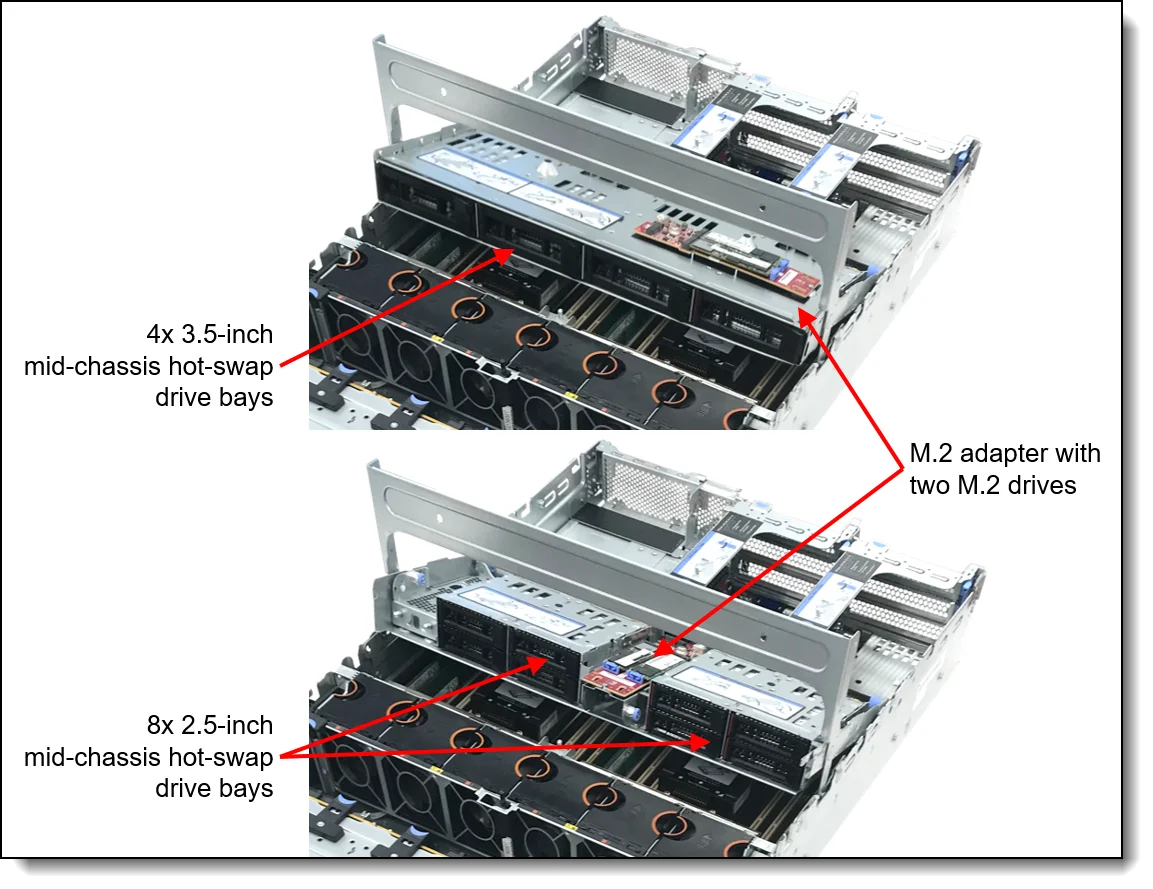 4x 3.5-inch mid-chassis hot-swap drive bays

M.2 adapter with two M.2 drives

8x 2.5-inch mid-chassis hot-swap drive bays