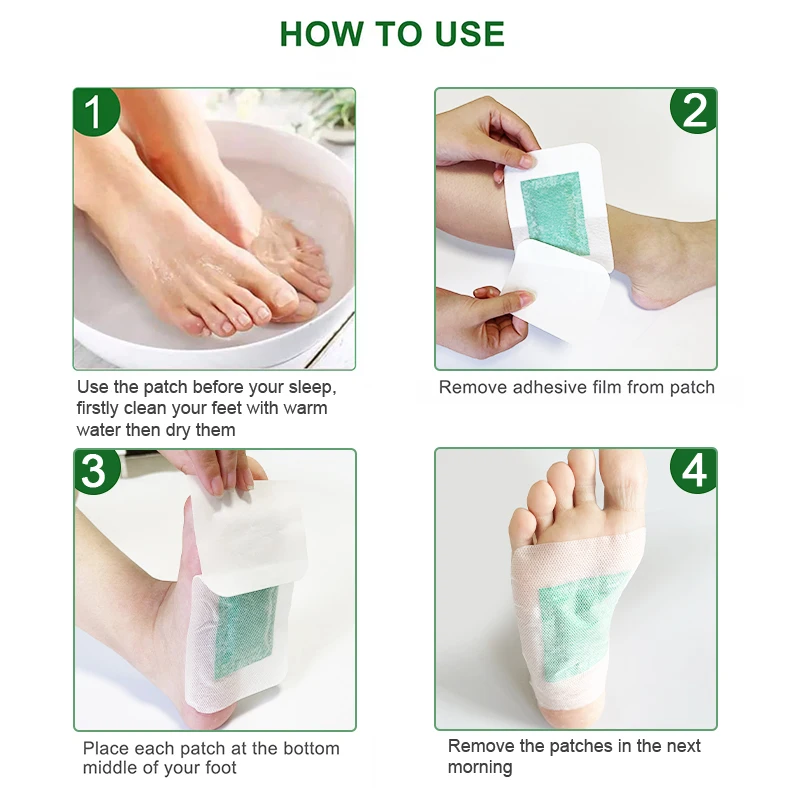 HOW TO USE

1

Use the patch before your sleep, firstly clean your feet with warm water then dry them

2

Remove adhesive film from patch

3

Place each patch at the bottom middle of your foot

4

Remove the patches in the next morning