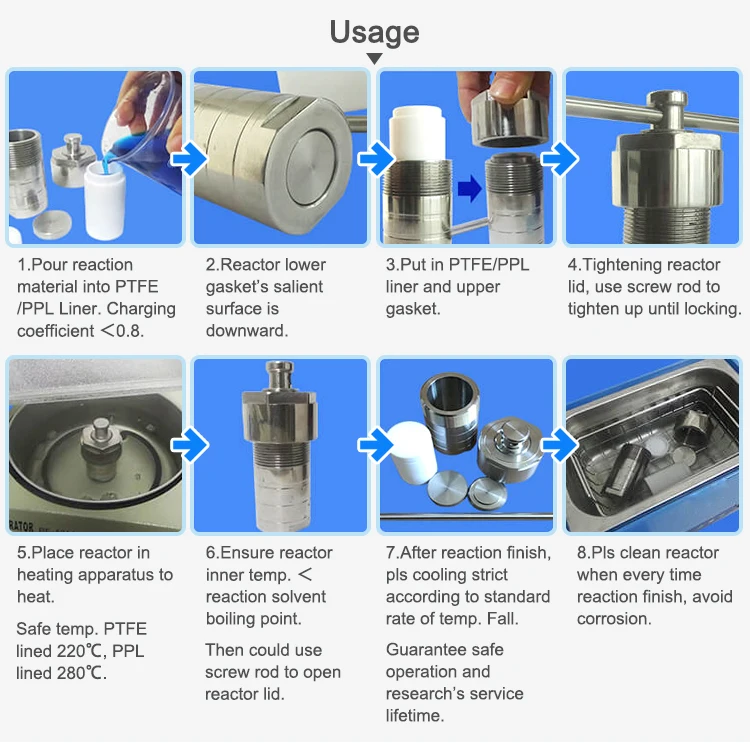 Usage

1.Pour reaction material into PTFE /PPL Liner. Charging coefficient ＜0.8.

2.Reactor lower gasket's salient surface is downward.

3.Put in PTFE/PPL liner and upper gasket.

4.Tightening reactor lid, use screw rod to tighten up until locking.

RATOR

5.Place reactor in heating apparatus to heat.

Safe temp. PTFE lined 220℃, PPL lined 280℃.

6.Ensure reactor inner temp. ＜ reaction solvent boiling point.

Then could use screw rod to open reactor lid.

7.After reaction finish, pls cooling strict according to standard rate of temp. Fall.

Guarantee safe operation and research's service lifetime.

8.Pls clean reactor when every time reaction finish, avoid corrosion.