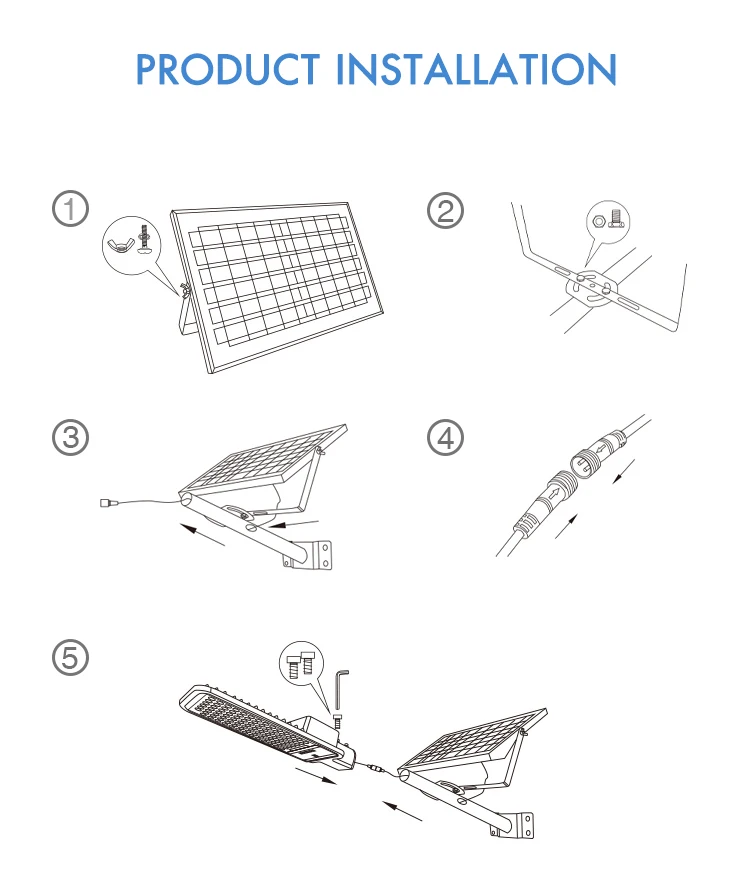 PRODUCT INSTALLATION

1

2

3

4

5