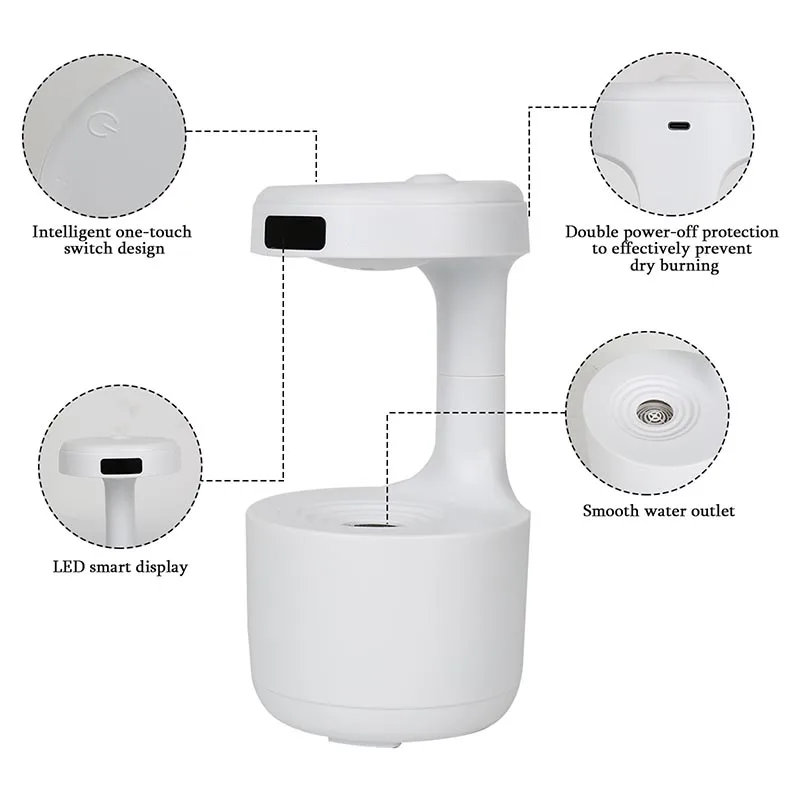 Intelligent one-touch switch design

Double power-off protection to effectively prevent dry burning

LED smart display

Smooth water outlet