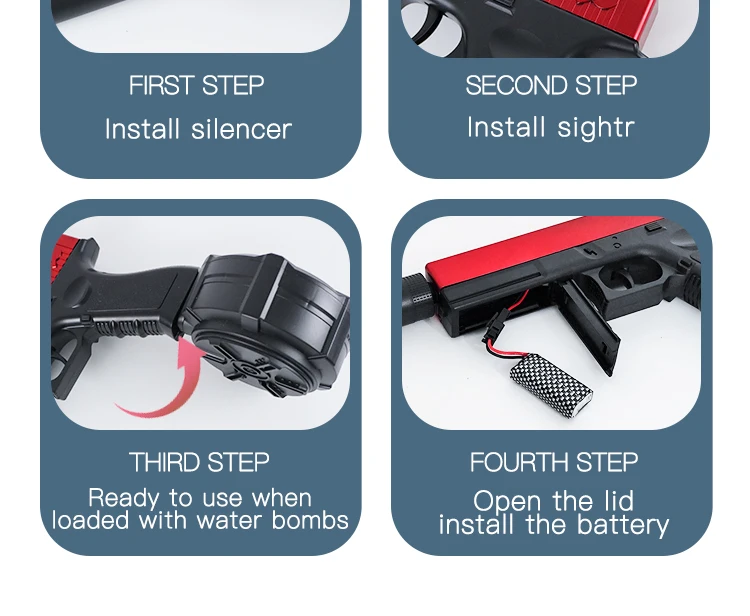 FIRST STEP
Install silencer

SECOND STEP
Install sightr

THIRD STEP
Ready to use when loaded with water bombs

FOURTH STEP
Open the lid install the battery