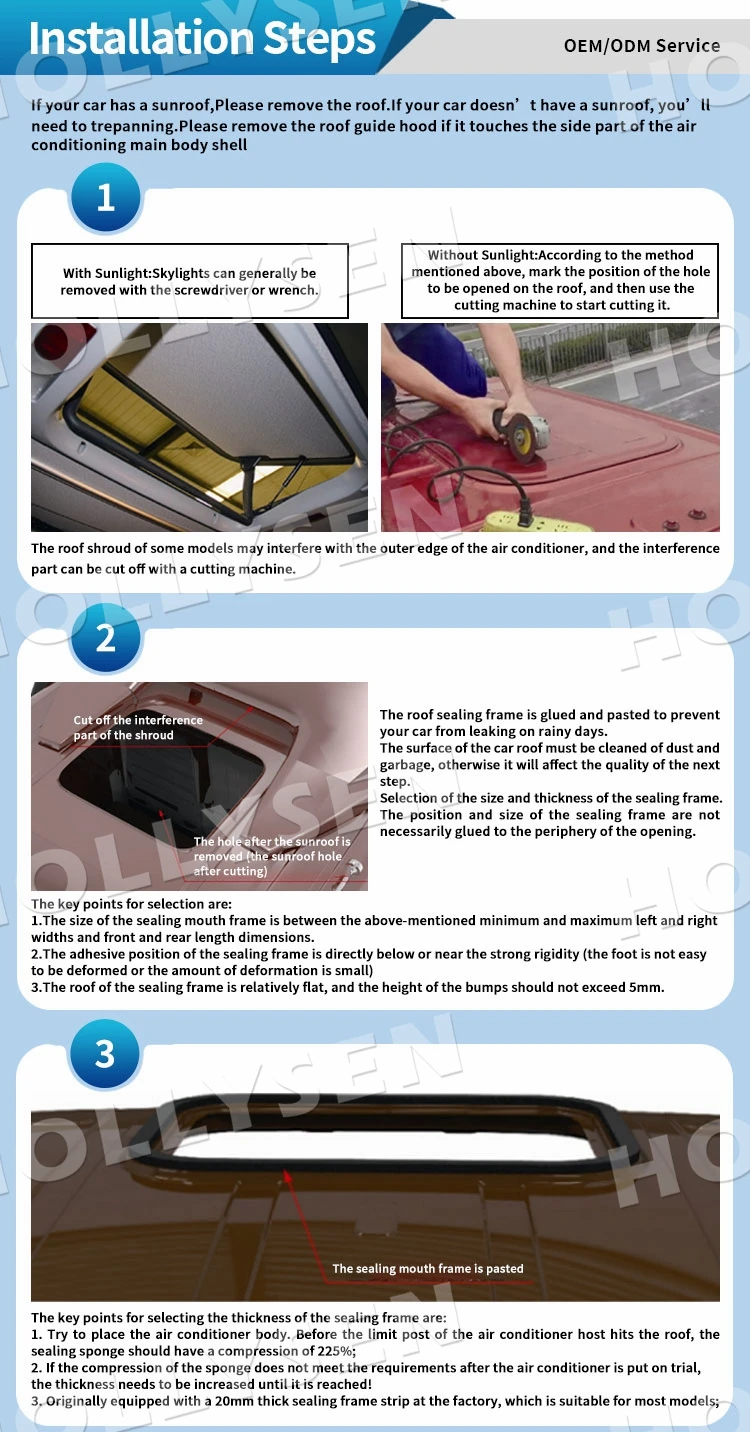 Installation Steps

OEM/ODM Service

If your car has a sunroof,Please remove the roof.If your car doesn’t have a sunroof, you’ll need to trepanning.Please remove the roof guide hood if it touches the side part of the air conditioning main body shell

1

With Sunlight:Skylights can generally be removed with the screwdriver or wrench.

Without Sunlight:According to the method mentioned above, mark the position of the hole to be opened on the roof, and then use the cutting machine to start cutting it.

The roof shroud of some models may interfere with the outer edge of the air conditioner, and the interference part can be cut off with a cutting machine.

2

Cut off the interference part of the shroud

The hole after the sunroof is removed (the sunroof hole after cutting)

The roof sealing frame is glued and pasted to prevent your car from leaking on rainy days.
The surface of the car roof must be cleaned of dust and garbage, otherwise it will affect the quality of the next step.
Selection of the size and thickness of the sealing frame.
The position and size of the sealing frame are not necessarily glued to the periphery of the opening.

The key points for selection are:
1.The size of the sealing mouth frame is between the above-mentioned minimum and maximum left and right widths and front and rear length dimensions.
2.The adhesive position of the sealing frame is directly below or near the strong rigidity (the foot is not easy to be deformed or the amount of deformation is small)
3.The roof of the sealing frame is relatively flat, and the height of the bumps should not exceed 5mm.

3

The sealing mouth frame is pasted

The key points for selecting the thickness of the sealing frame are:
1. Try to place the air conditioner body. Before the limit post of the air conditioner host hits the roof, the sealing sponge should have a compression of 225%;
2. If the compression of the sponge does not meet the requirements after the air conditioner is put on trial, the thickness needs to be increased until it is reached!
3. Originally equipped with a 20mm thick sealing frame strip at the factory, which is suitable for most models;

HOLLYSEN