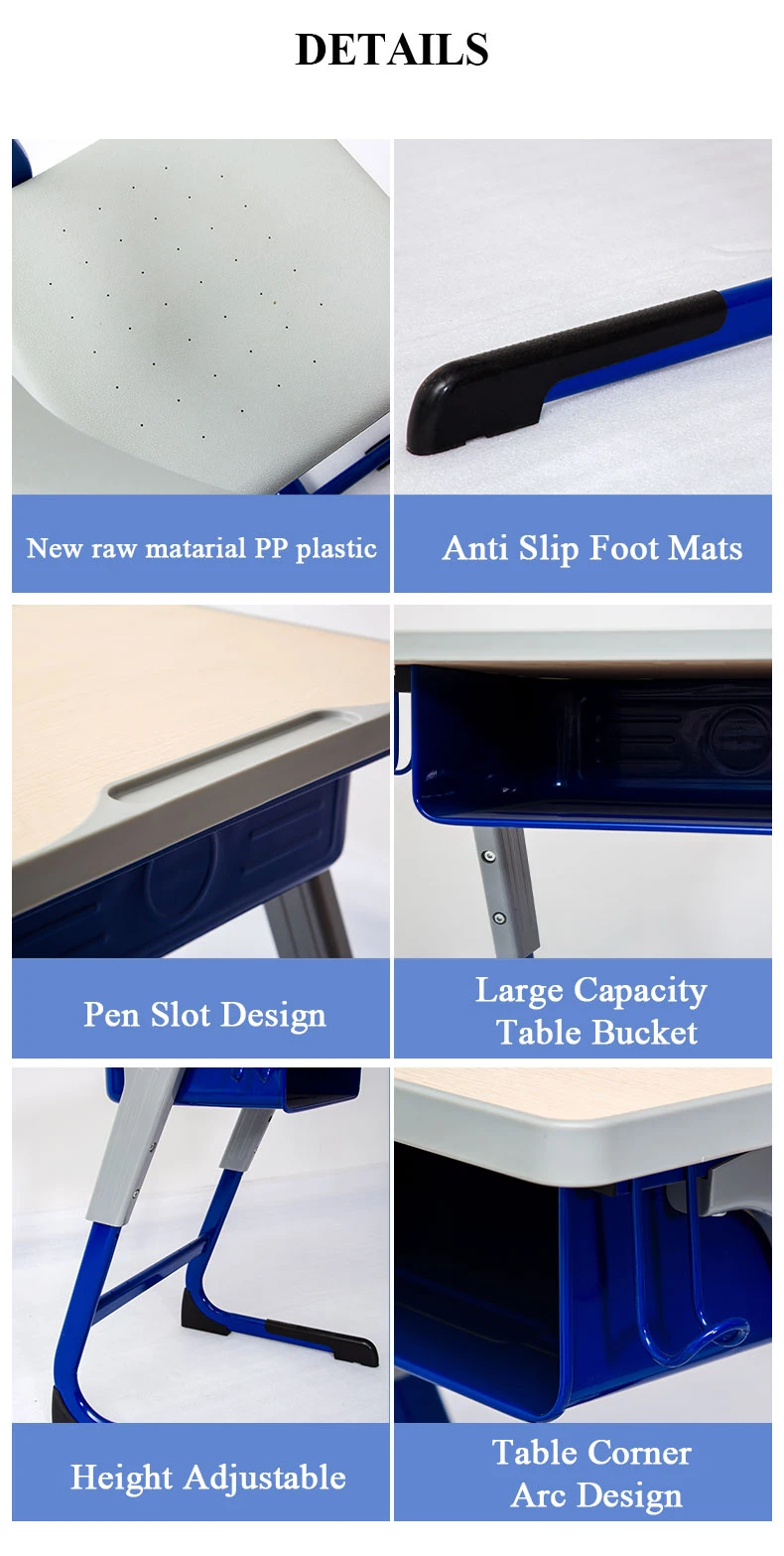 DETAILS

New raw matarial PP plastic

Anti Slip Foot Mats

Pen Slot Design

Large Capacity Table Bucket

Height Adjustable

Table Corner Arc Design