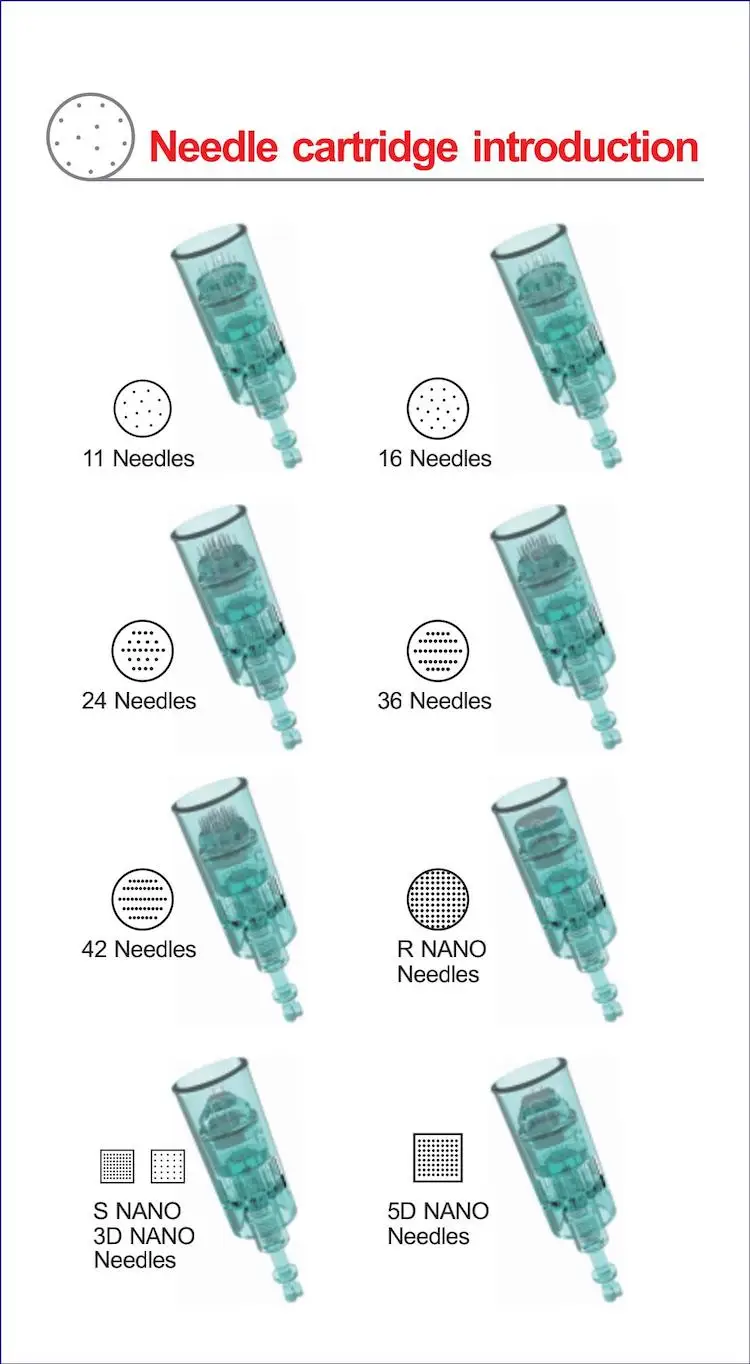 Needle cartridge introduction

11 Needles

16 Needles

24 Needles

36 Needles

42 Needles

R NANO Needles

S NANO 3D NANO Needles

5D NANO Needles