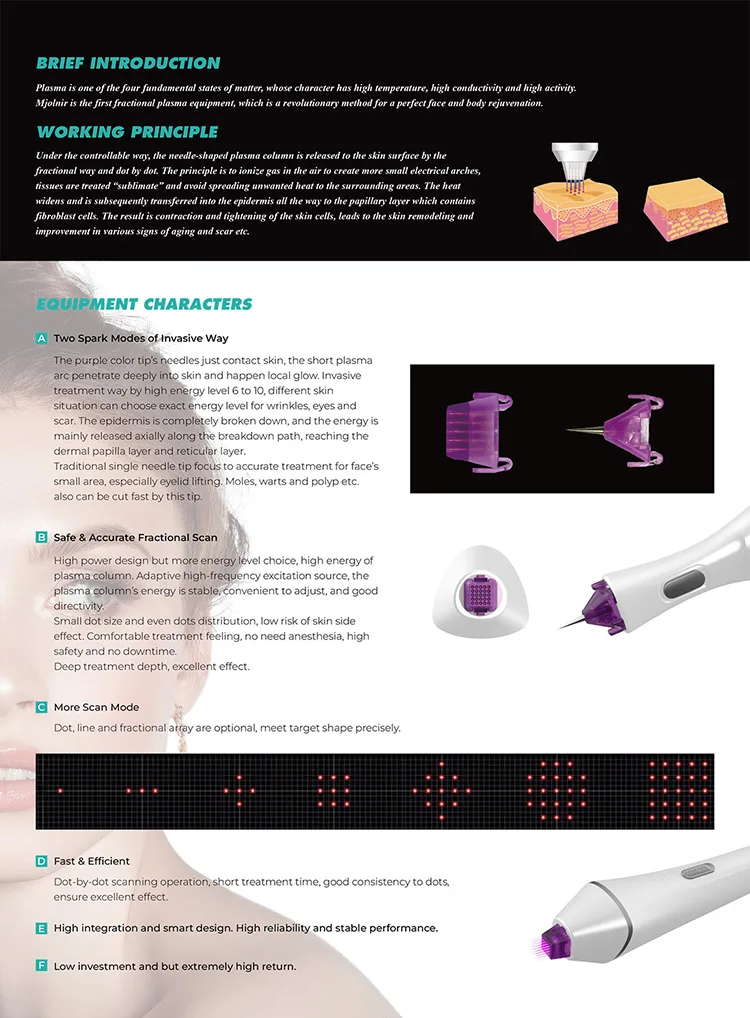 BRIEF INTRODUCTION

Plasma is one of the four fundamental states of matter, whose character has high temperature, high conductivity and high activity. Mjolnir is the first fractional plasma equipment, which is a revolutionary method for a perfect face and body rejuvenation.

WORKING PRINCIPLE

Under the controllable way, the needle-shaped plasma column is released to the skin surface by the fractional way and dot by dot. The principle is to ionize gas in the air to create more small electrical arches, tissues are treated "sublimate" and avoid spreading unwanted heat to the surrounding areas. The heat widens and is subsequently transferred into the epidermis all the way to the papillary layer which contains fibroblast cells. The result is contraction and tightening of the skin cells, leads to the skin remodeling and improvement in various signs of aging and scar etc.

EQUIPMENT CHARACTERS

A Two Spark Modes of Invasive Way

The purple color tip's needles just contact skin, the short plasma arc penetrate deeply into skin and happen local glow. Invasive treatment way by high energy level 6 to 10, different skin situation can choose exact energy level for wrinkles, eyes and scar. The epidermis is completely broken down, and the energy is mainly released axially along the breakdown path, reaching the dermal papilla layer and reticular layer.
Traditional single needle tip focus to accurate treatment for face's small area, especially eyelid lifting. Moles, warts and polyp etc. also can be cut fast by this tip.

B Safe & Accurate Fractional Scan

High power design but more energy level choice, high energy of plasma column. Adaptive high-frequency excitation source, the plasma column's energy is stable, convenient to adjust, and good directivity.
Small dot size and even dots distribution, low risk of skin side effect. Comfortable treatment feeling, no need anesthesia, high safety and no downtime.
Deep treatment depth, excellent effect.

C More Scan Mode

Dot, line and fractional array are optional, meet target shape precisely.

D Fast & Efficient

Dot-by-dot scanning operation, short treatment time, good consistency to dots, ensure excellent effect.

E High integration and smart design. High reliability and stable performance.

F Low investment and but extremely high return.