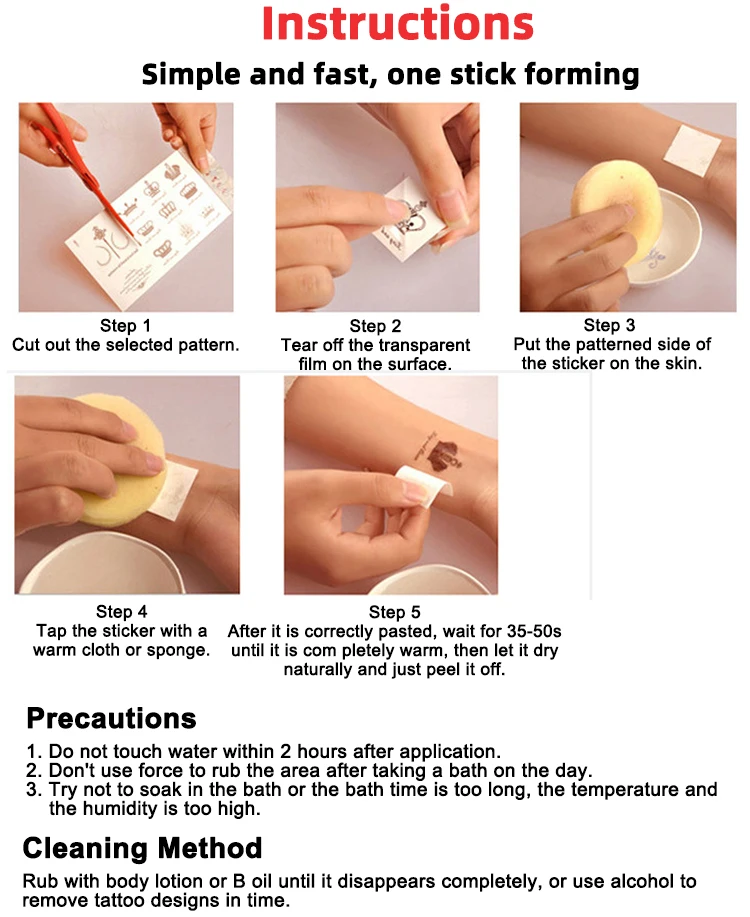 Instructions

Simple and fast, one stick forming

Step 1
Cut out the selected pattern.

Step 2
Tear off the transparent film on the surface.

Step 3
Put the patterned side of the sticker on the skin.

Step 4
Tap the sticker with a warm cloth or sponge.

Step 5
After it is correctly pasted, wait for 35-50s until it is com pletely warm, then let it dry naturally and just peel it off.

Precautions

1. Do not touch water within 2 hours after application.
2. Don't use force to rub the area after taking a bath on the day.
3. Try not to soak in the bath or the bath time is too long, the temperature and the humidity is too high.

Cleaning Method

Rub with body lotion or B oil until it disappears completely, or use alcohol to remove tattoo designs in time.