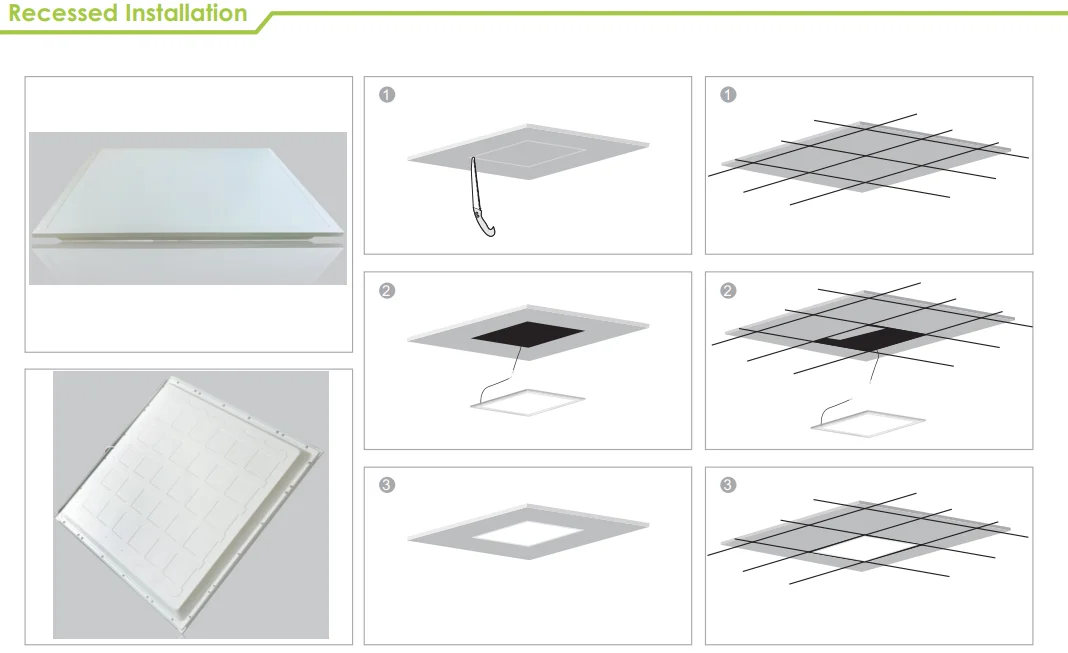 Recessed Installation

1

1

2

2

3

3