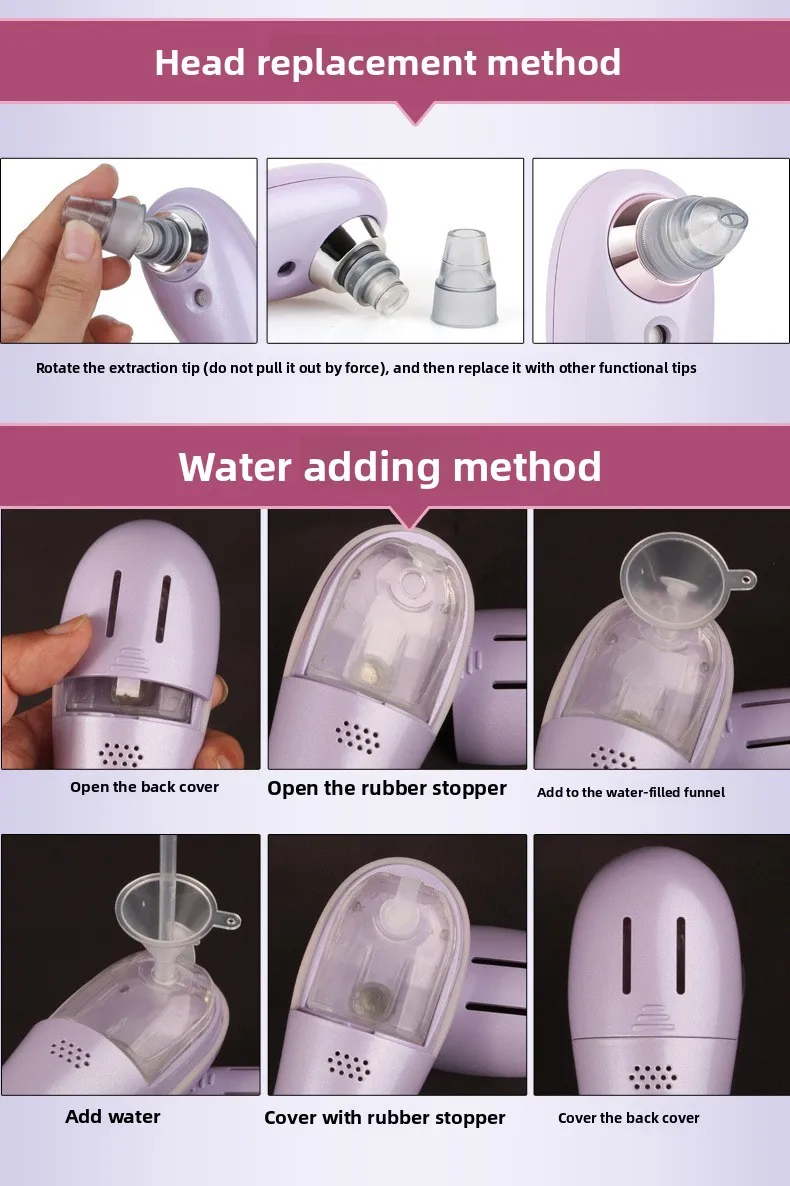 Head replacement method

Rotate the extraction tip (do not pull it out by force), and then replace it with other functional tips

Water adding method

Open the back cover

Open the rubber stopper

Add to the water-filled funnel

Add water

Cover with rubber stopper

Cover the back cover