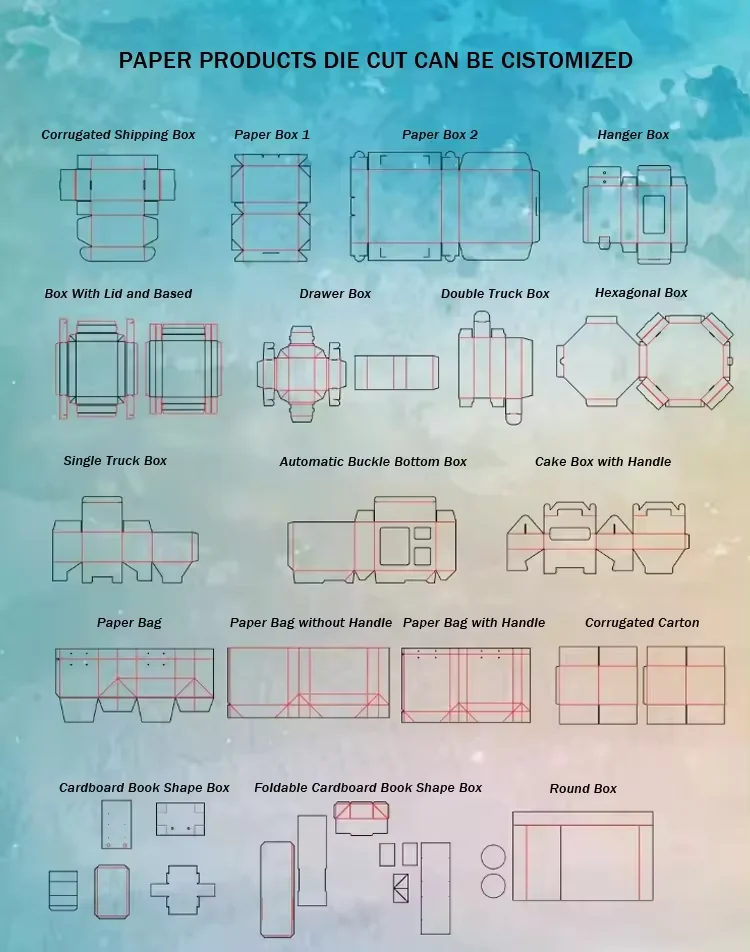 PAPER PRODUCTS DIE CUT CAN BE CISTOMIZED

Corrugated Shipping Box

Paper Box 1

Paper Box 2

Hanger Box

Box With Lid and Based

Drawer Box

Double Truck Box

Hexagonal Box

Single Truck Box

Automatic Buckle Bottom Box

Cake Box with Handle

Paper Bag

Paper Bag without Handle

Paper Bag with Handle

Corrugated Carton

Cardboard Book Shape Box

Foldable Cardboard Book Shape Box

Round Box