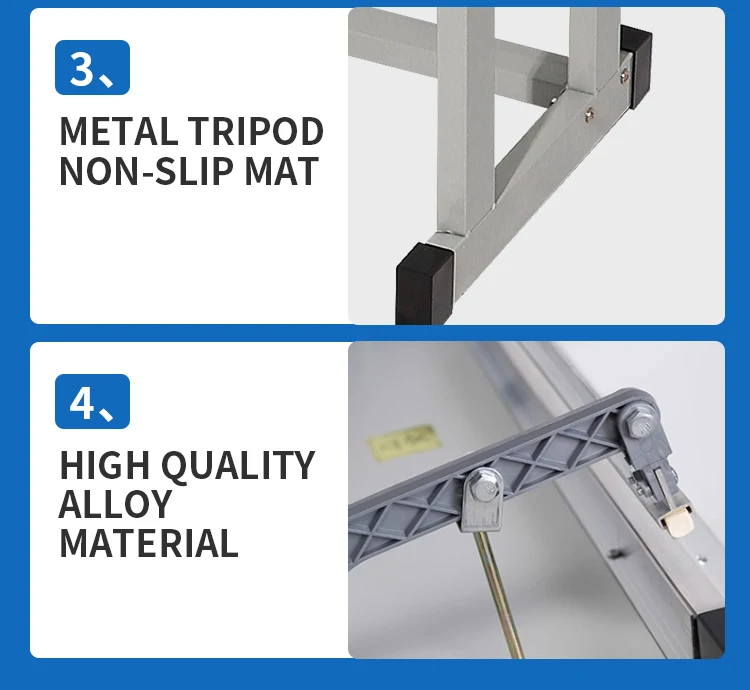 3、

METAL TRIPOD NON-SLIP MAT

4、

HIGH QUALITY ALLOY MATERIAL