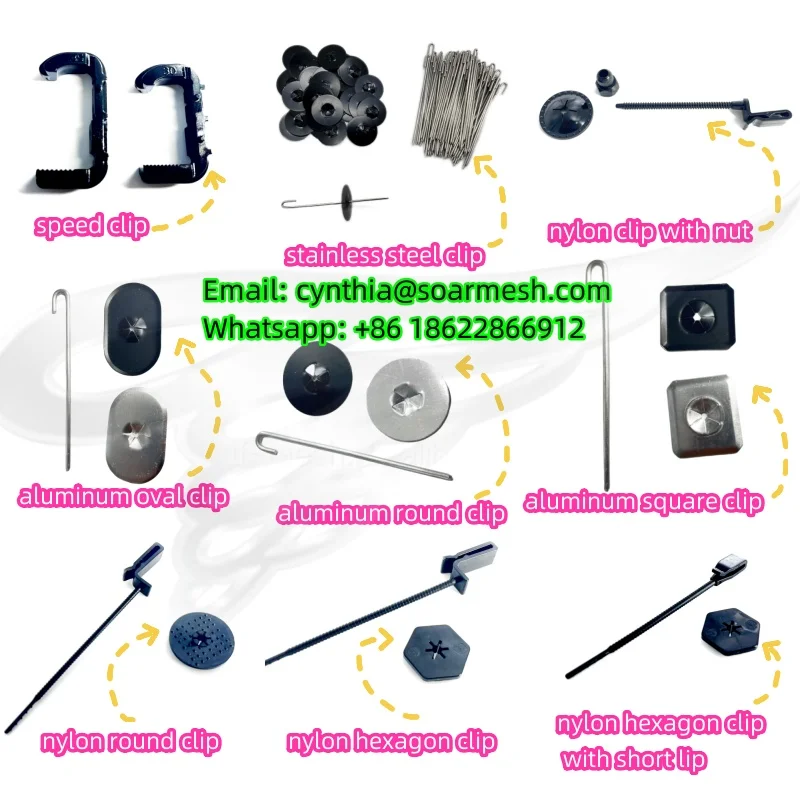 speed clip

stainless steel clip

nylon clip with nut

Email: cynthia@soarmesh.com
Whatsapp: +86 18622866912

aluminum oval clip

aluminum round clip

aluminum square clip

nylon round clip

nylon hexagon clip

nylon hexagon clip with short lip