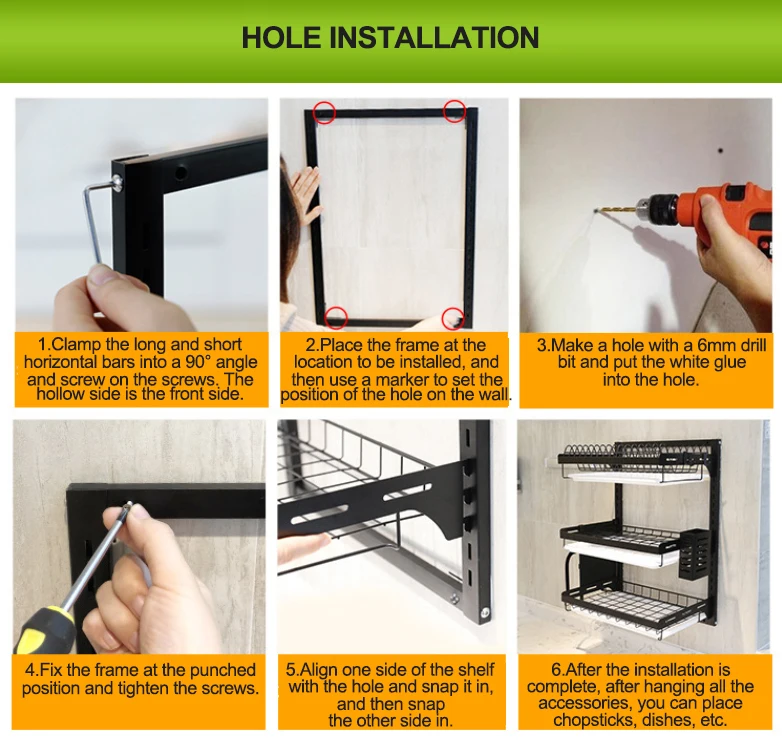 HOLE INSTALLATION

1.Clamp the long and short horizontal bars into a 90° angle and screw on the screws. The hollow side is the front side.

2.Place the frame at the location to be installed, and then use a marker to set the position of the hole on the wall.

3.Make a hole with a 6mm drill bit and put the white glue into the hole.

4.Fix the frame at the punched position and tighten the screws.

5.Align one side of the shelf with the hole and snap it in, and then snap the other side in.

6.After the installation is complete, after hanging all the accessories, you can place chopsticks, dishes, etc.