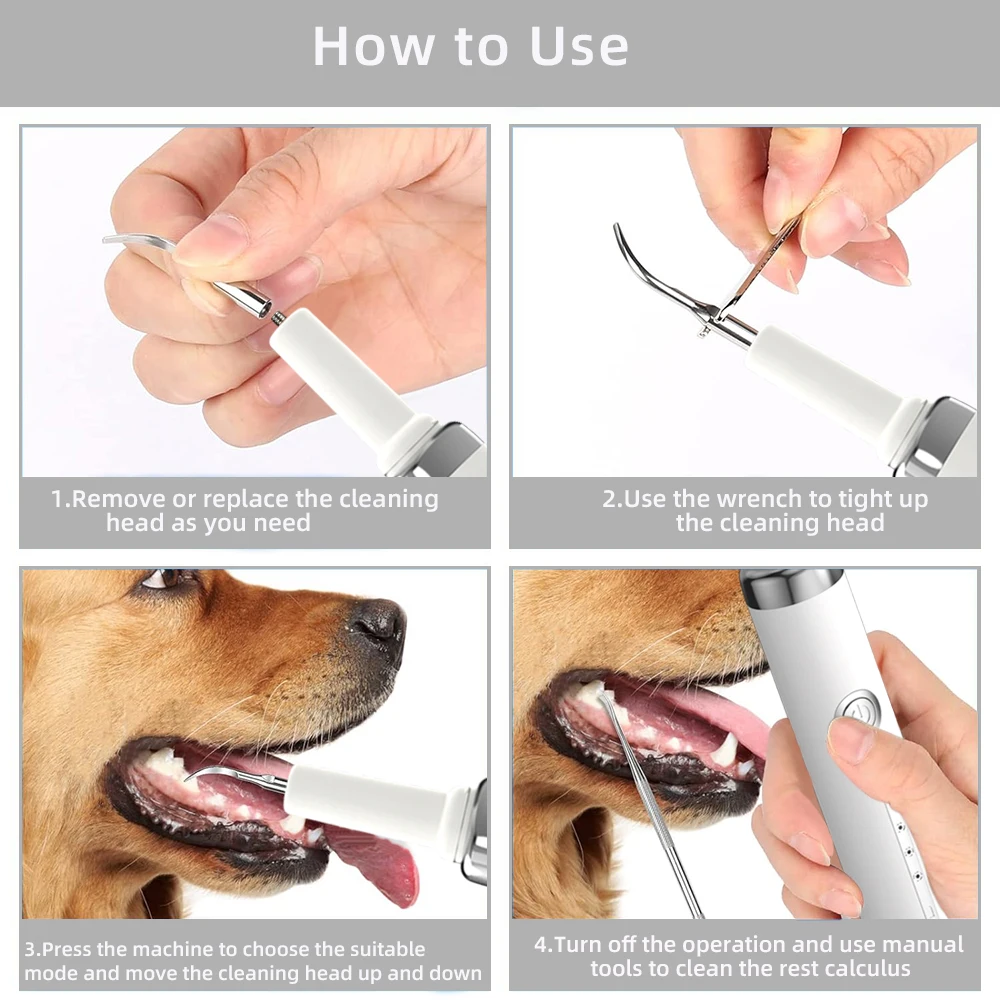 How to Use

1.Remove or replace the cleaning head as you need

2.Use the wrench to tight up the cleaning head

3.Press the machine to choose the suitable mode and move the cleaning head up and down

4.Turn off the operation and use manual tools to clean the rest calculus