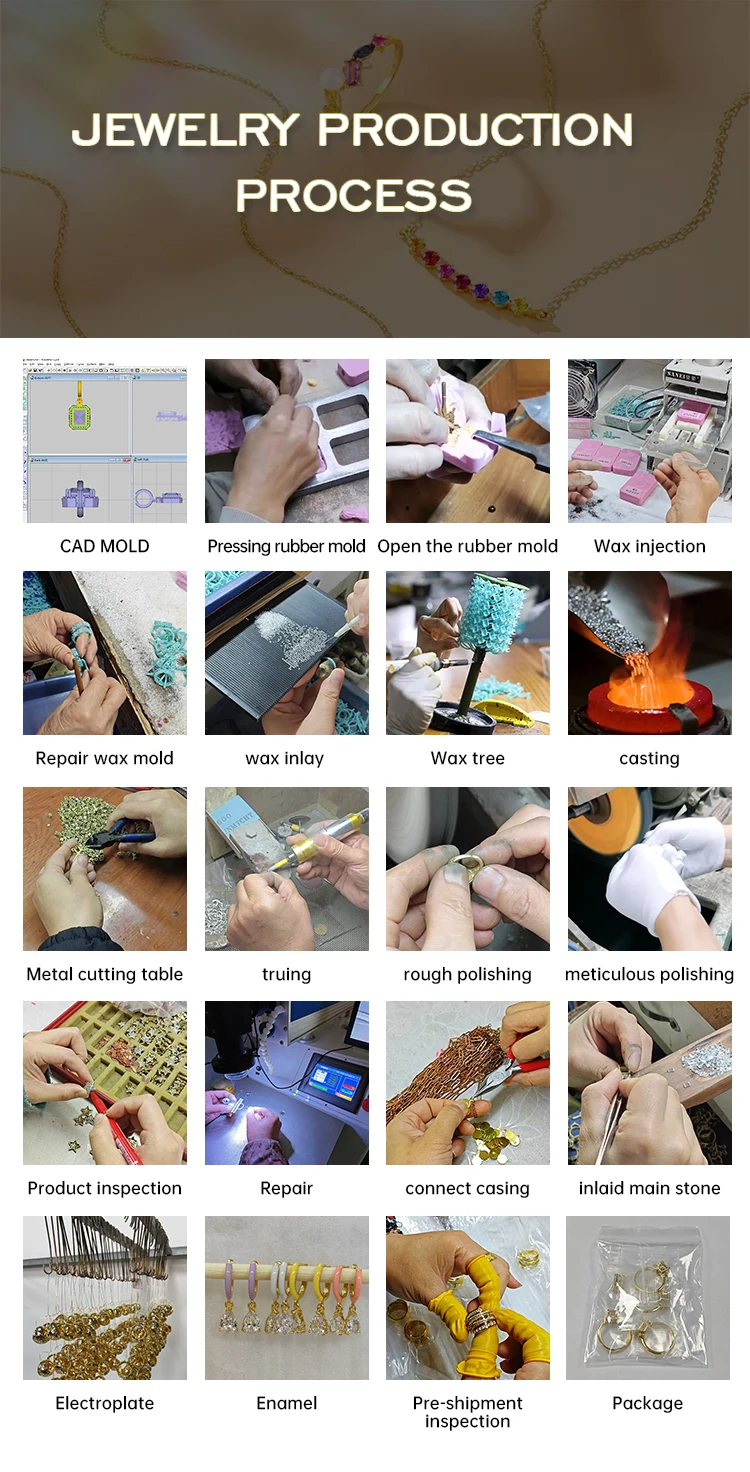 JEWELRY PRODUCTION PROCESS

CAD MOLD

Pressing rubber mold

Open the rubber mold

Wax injection

Repair wax mold

wax inlay

Wax tree

casting

Metal cutting table

truing

rough polishing

meticulous polishing

Product inspection

Repair

connect casing

inlaid main stone

Electroplate

Enamel

Pre-shipment inspection

Package