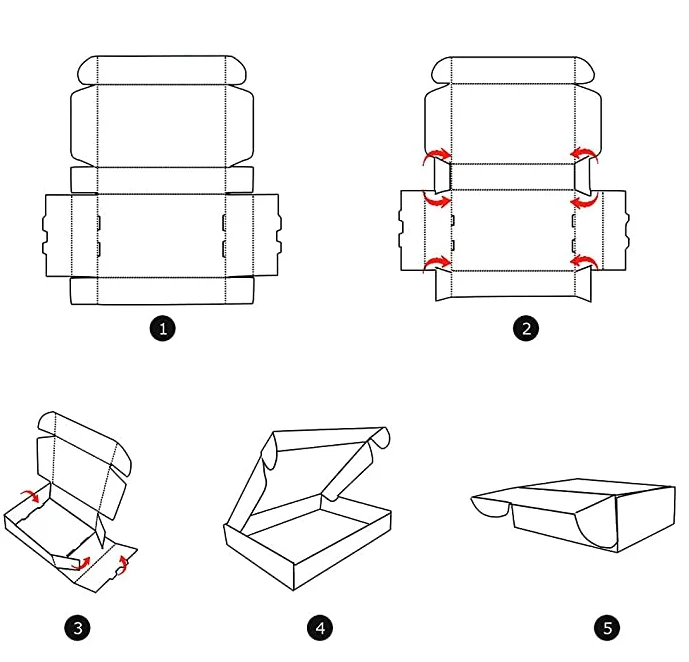 1

2

3

4

5