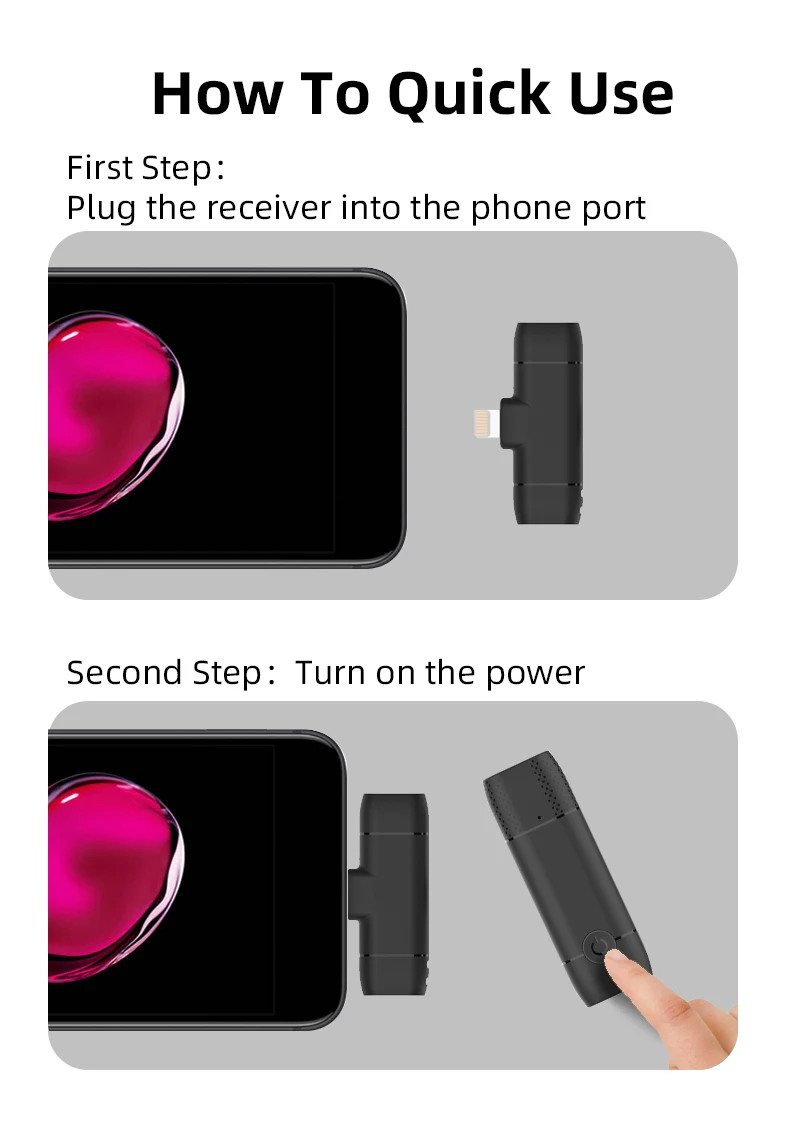 How To Quick Use

First Step:
Plug the receiver into the phone port

Second Step: Turn on the power