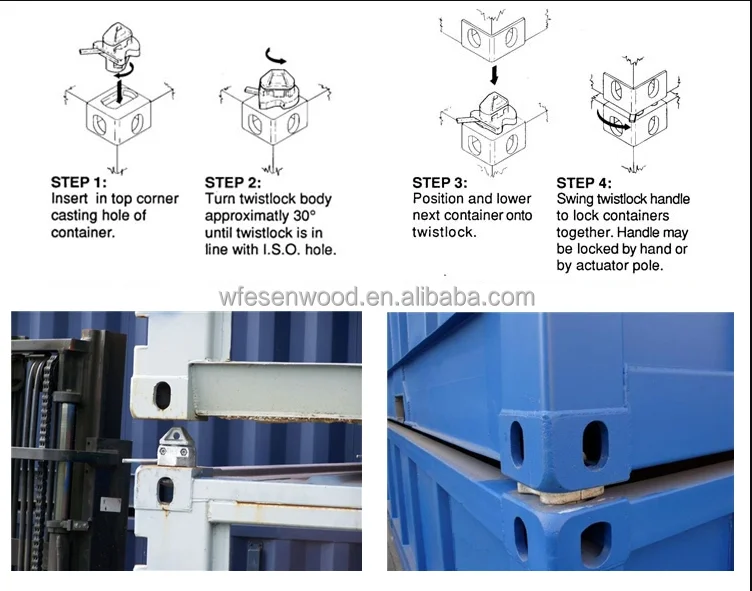 STEP 1:
Insert in top corner casting hole of container.

STEP 2:
Turn twistlock body approximatly 30° until twistlock is in line with I.S.O. hole.

STEP 3:
Position and lower next container onto twistlock.

STEP 4:
Swing twistlock handle to lock containers together. Handle may be locked by hand or by actuator pole.

wfesenwood.en.alibaba.com