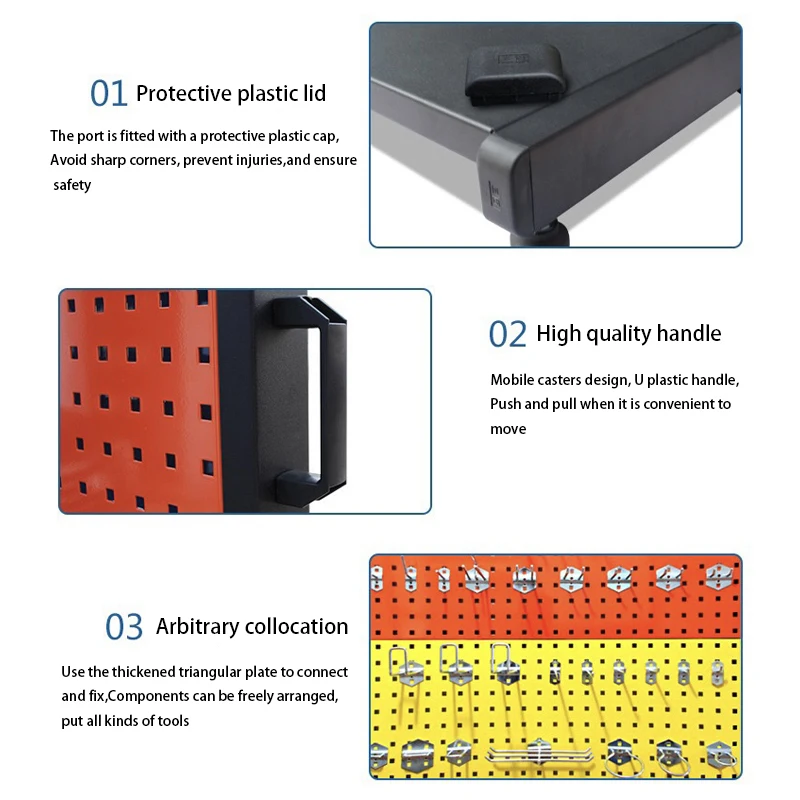 01 Protective plastic lid

The port is fitted with a protective plastic cap, Avoid sharp corners, prevent injuries,and ensure safety

02 High quality handle

Mobile casters design, U plastic handle, Push and pull when it is convenient to move

03 Arbitrary collocation

Use the thickened triangular plate to connect and fix,Components can be freely arranged, put all kinds of tools