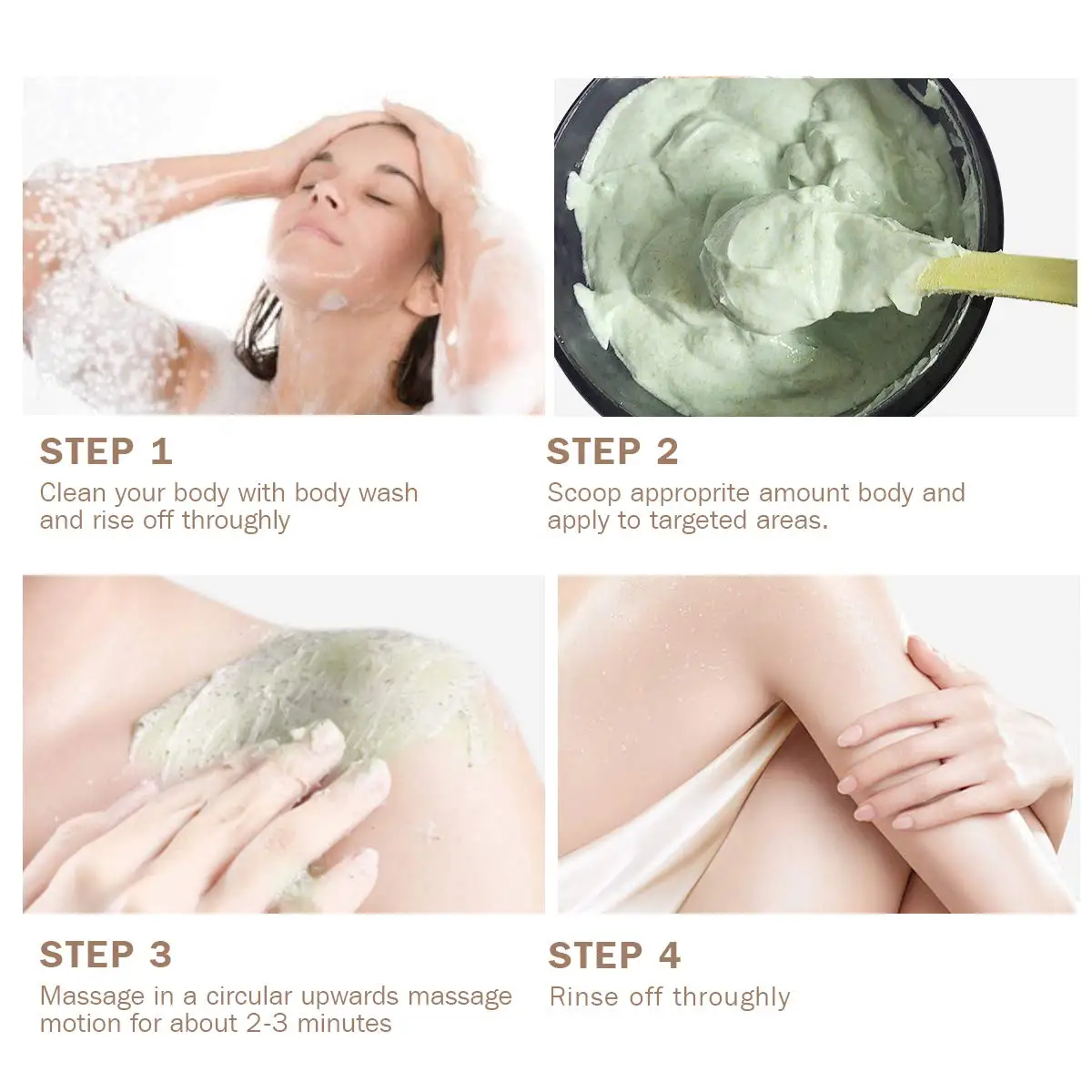 STEP 1
Clean your body with body wash and rise off throughly

STEP 2
Scoop approprite amount body and apply to targeted areas.

STEP 3
Massage in a circular upwards massage motion for about 2-3 minutes

STEP 4
Rinse off throughly