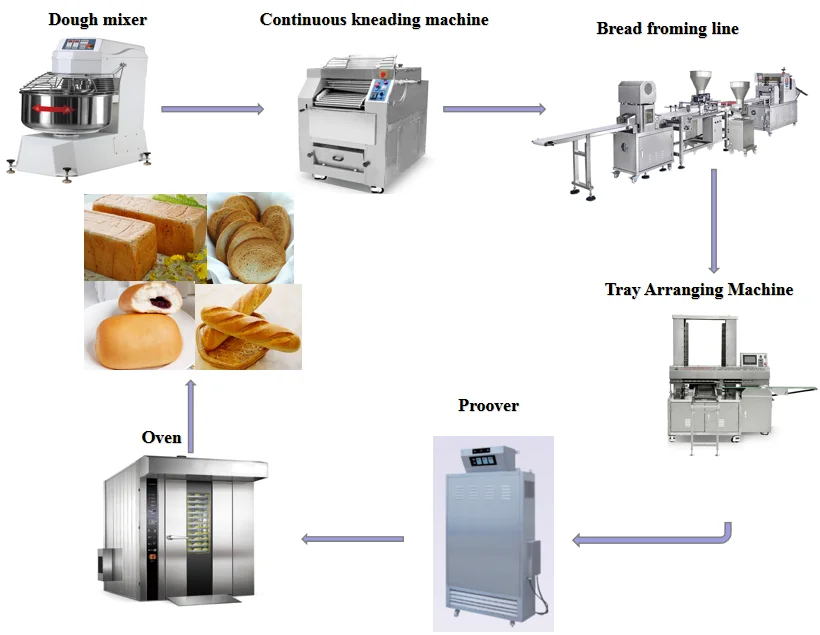 Dough mixer

Continuous kneading machine

Bread froming line

Tray Arranging Machine

Proover

Oven