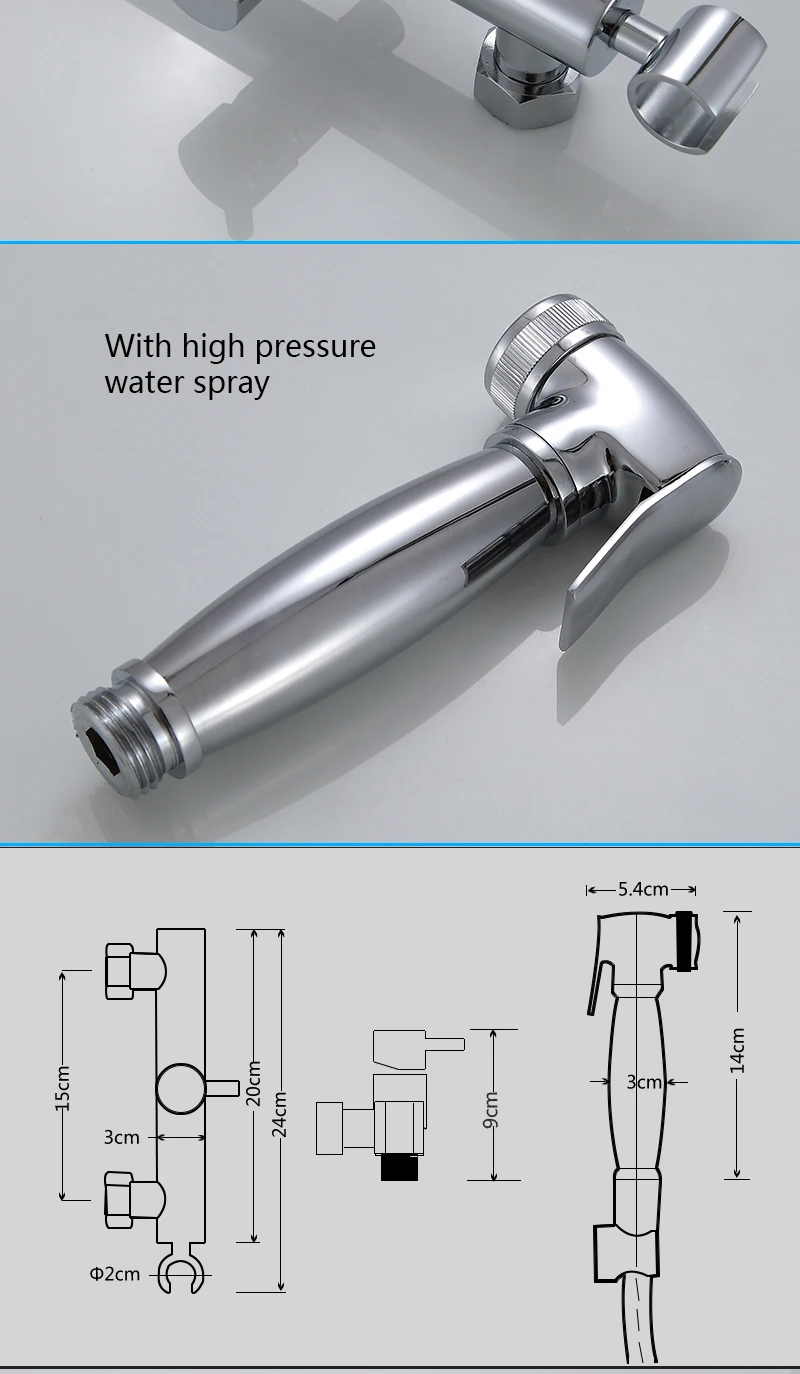 With high pressure water spray

15cm

3cm

20cm

24cm

Φ2cm

9cm

5.4cm

3cm

14cm