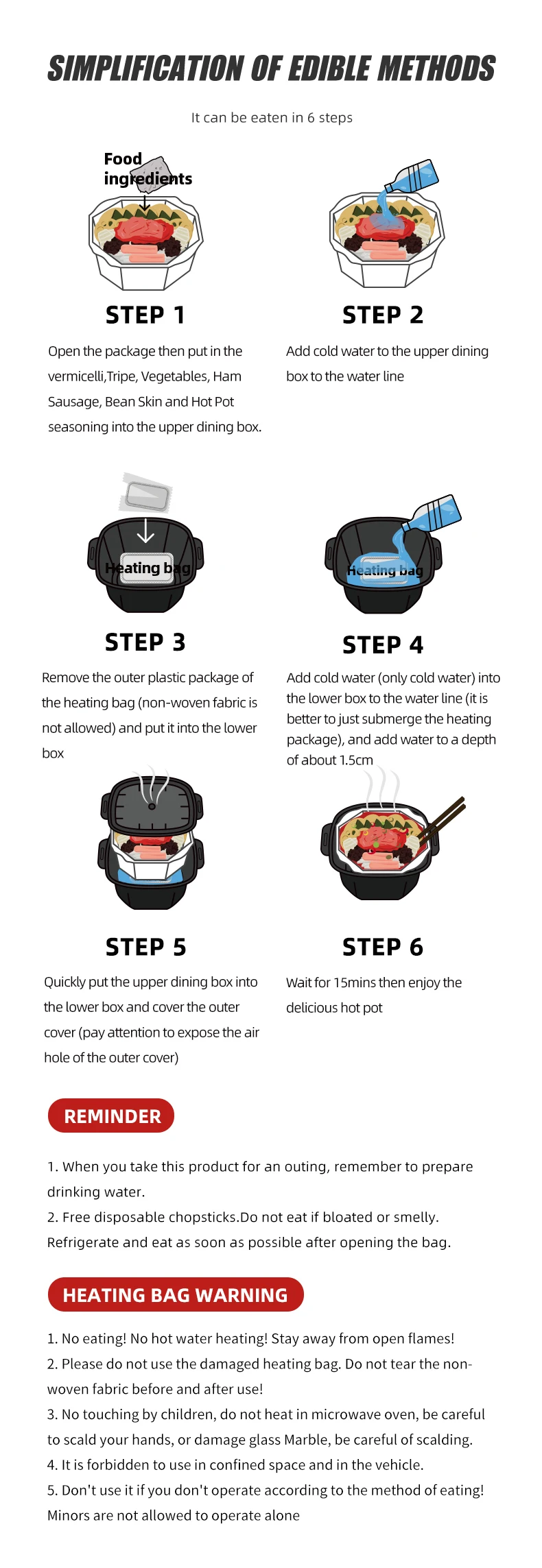 SIMPLIFICATION OF EDIBLE METHODS

It can be eaten in 6 steps

Food ingredients

STEP 1

Open the package then put in the vermicelli,Tripe, Vegetables, Ham Sausage, Bean Skin and Hot Pot seasoning into the upper dining box.

STEP 2

Add cold water to the upper dining box to the water line

Heating bag

STEP 3

Remove the outer plastic package of the heating bag (non-woven fabric is not allowed) and put it into the lower box

Heating bag

STEP 4

Add cold water (only cold water) into the lower box to the water line (it is better to just submerge the heating package), and add water to a depth of about 1.5cm

STEP 5

Quickly put the upper dining box into the lower box and cover the outer cover (pay attention to expose the air hole of the outer cover)

STEP 6

Wait for 15mins then enjoy the delicious hot pot

REMINDER

1. When you take this product for an outing, remember to prepare drinking water.
2. Free disposable chopsticks.Do not eat if bloated or smelly. Refrigerate and eat as soon as possible after opening the bag.

HEATING BAG WARNING

1. No eating! No hot water heating! Stay away from open flames!
2. Please do not use the damaged heating bag. Do not tear the non-woven fabric before and after use!
3. No touching by children, do not heat in microwave oven, be careful to scald your hands, or damage glass Marble, be careful of scalding.
4. It is forbidden to use in confined space and in the vehicle.
5. Don't use it if you don't operate according to the method of eating! Minors are not allowed to operate alone