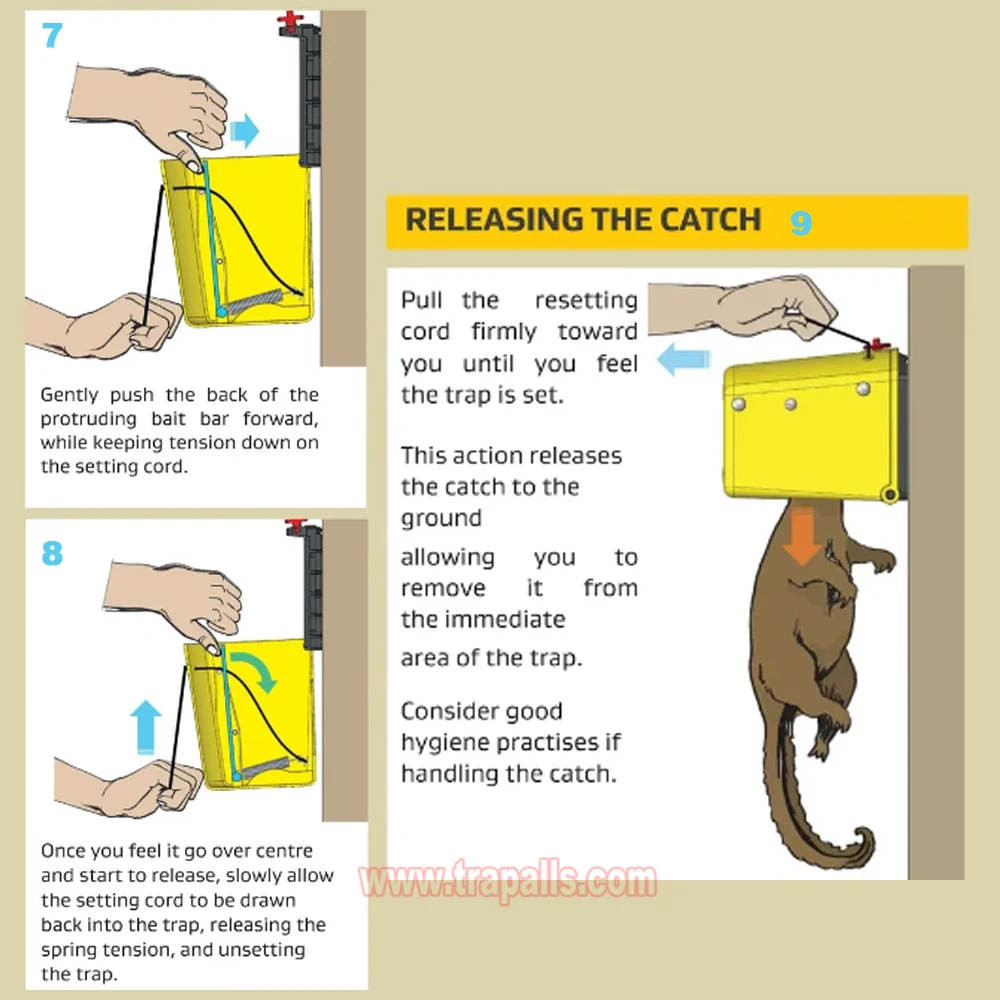 7

Gently push the back of the protruding bait bar forward, while keeping tension down on the setting cord.

8

Once you feel it go over centre and start to release, slowly allow the setting cord to be drawn back into the trap, releasing the spring tension, and unsetting the trap.

RELEASING THE CATCH 9

Pull the resetting cord firmly toward you until you feel the trap is set.

This action releases the catch to the ground

allowing you to remove it from the immediate

area of the trap.

Consider good hygiene practises if handling the catch.

www.trapalls.com