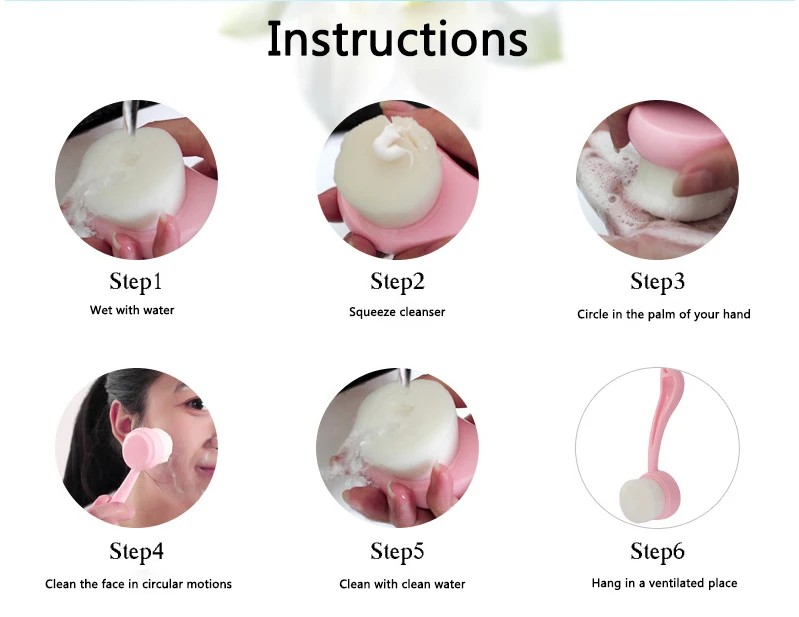 Instructions

Step1
Wet with water

Step2
Squeeze cleanser

Step3
Circle in the palm of your hand

Step4
Clean the face in circular motions

Step5
Clean with clean water

Step6
Hang in a ventilated place