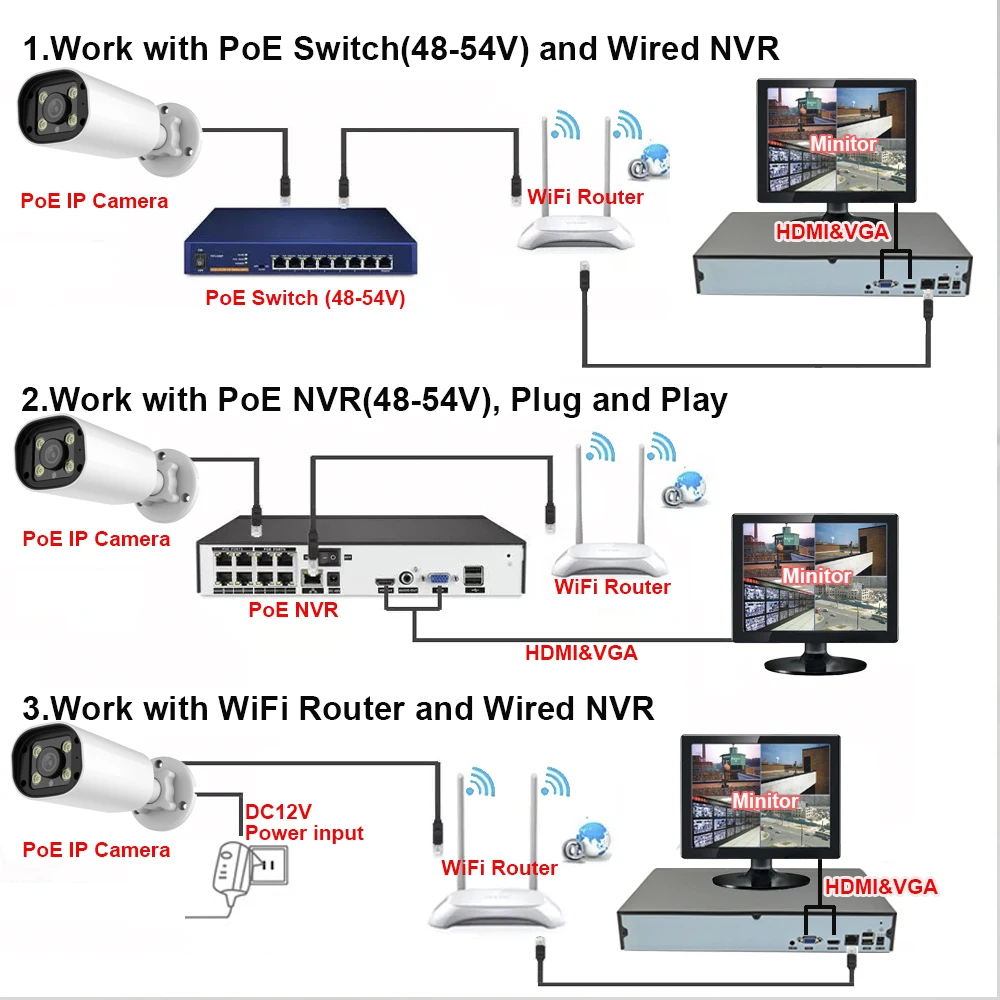 1.Work with PoE Switch(48-54V) and Wired NVR

PoE IP Camera

PoE Switch (48-54V)

WiFi Router

Minitor

HDMI&VGA

2.Work with PoE NVR(48-54V), Plug and Play

PoE IP Camera

PoE NVR

WiFi Router

Minitor

HDMI&VGA

3.Work with WiFi Router and Wired NVR

PoE IP Camera

DC12V
Power input

WiFi Router

Minitor

HDMI&VGA