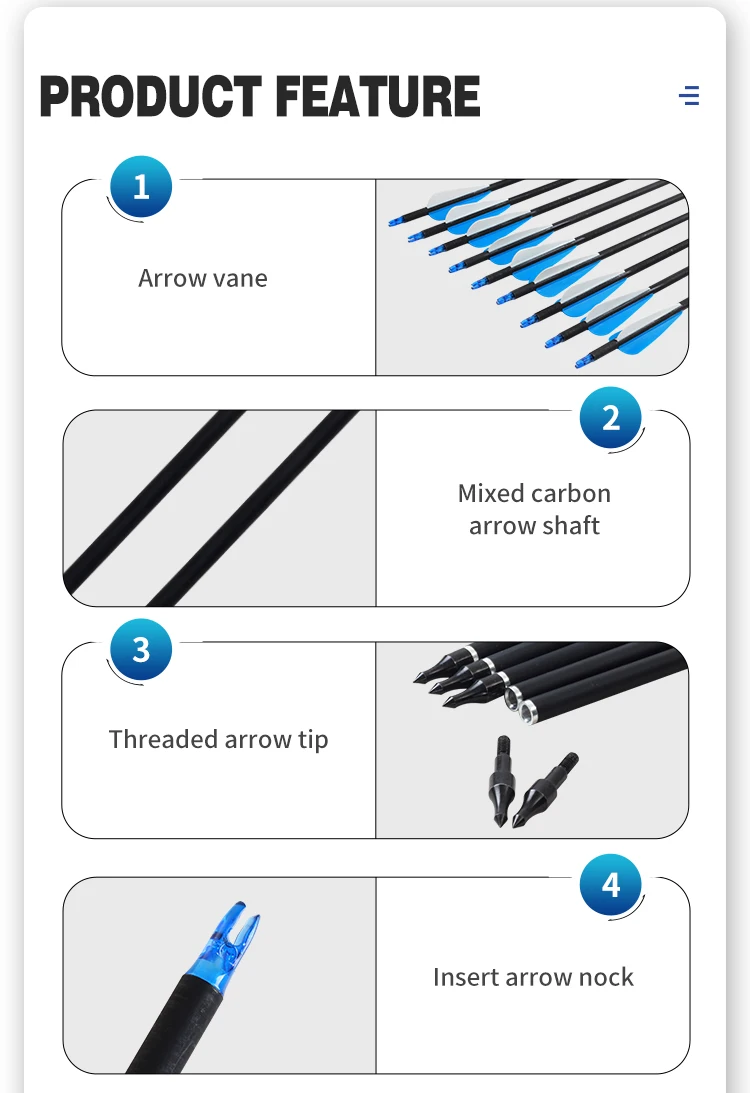 PRODUCT FEATURE

1

Arrow vane

2

Mixed carbon arrow shaft

3

Threaded arrow tip

4

Insert arrow nock