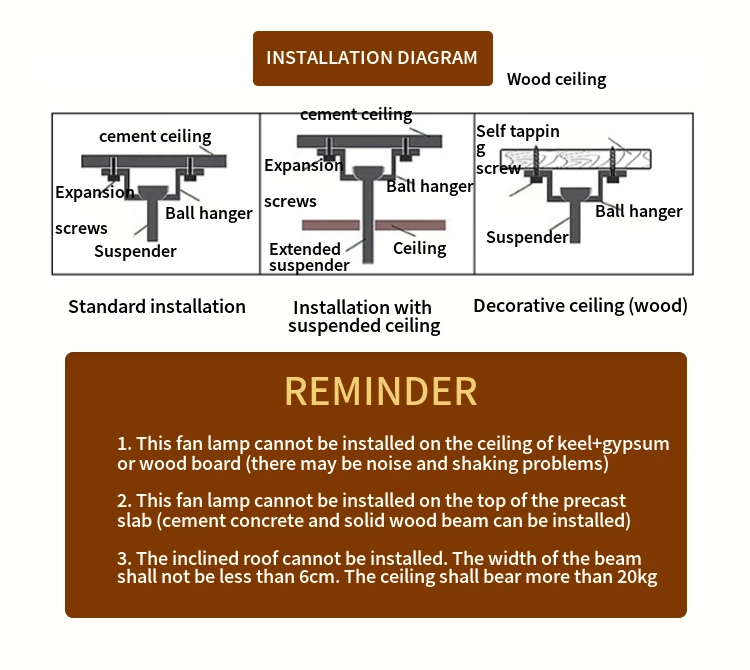 INSTALLATION DIAGRAM

Wood ceiling

cement ceiling

Expansion

screws

Ball hanger

Suspender

cement ceiling

Expansion

screws

Ball hanger

Extended suspender

Ceiling

Self tappin g screw

Ball hanger

Suspender

Standard installation

Installation with suspended ceiling

Decorative ceiling (wood)

REMINDER

1. This fan lamp cannot be installed on the ceiling of keel+gypsum or wood board (there may be noise and shaking problems)

2. This fan lamp cannot be installed on the top of the precast slab (cement concrete and solid wood beam can be installed)

3. The inclined roof cannot be installed. The width of the beam shall not be less than 6cm. The ceiling shall bear more than 20kg