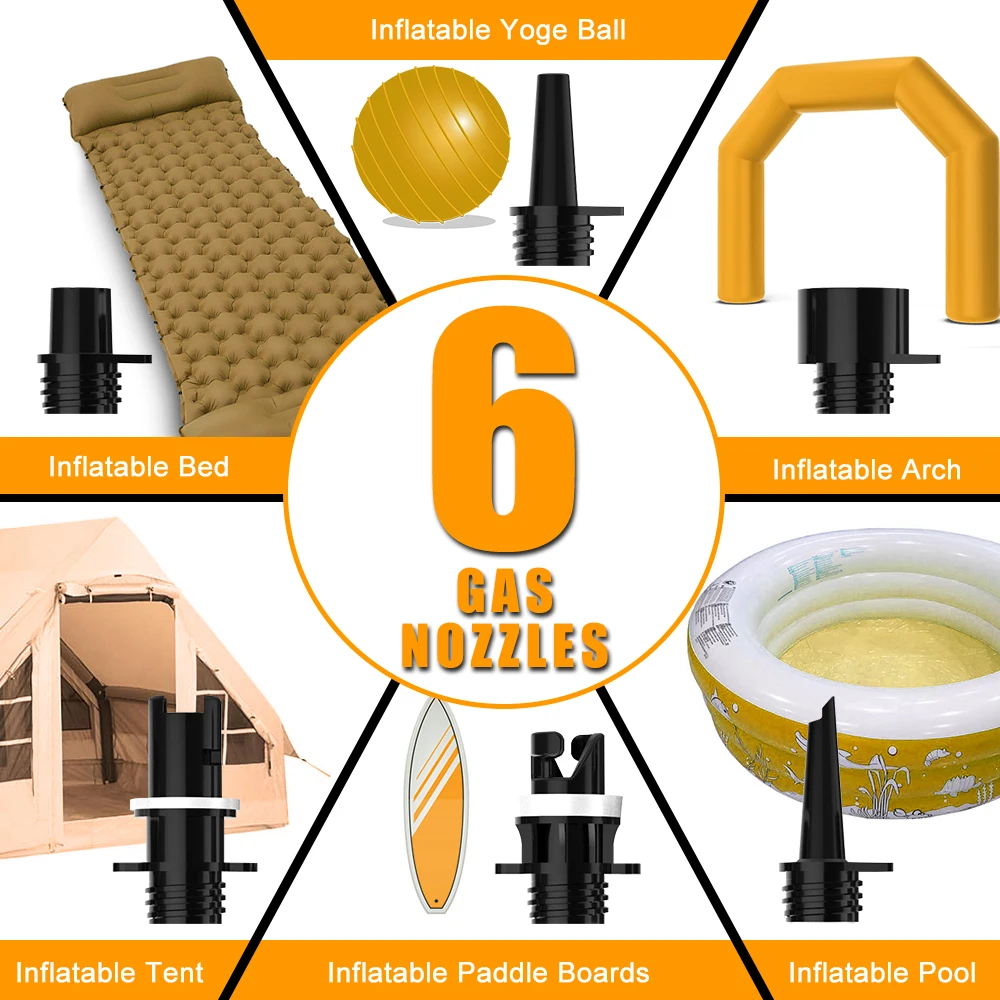 Inflatable Yoge Ball

Inflatable Bed

Inflatable Arch

6
GAS
NOZZLES

Inflatable Tent

Inflatable Paddle Boards

Inflatable Pool