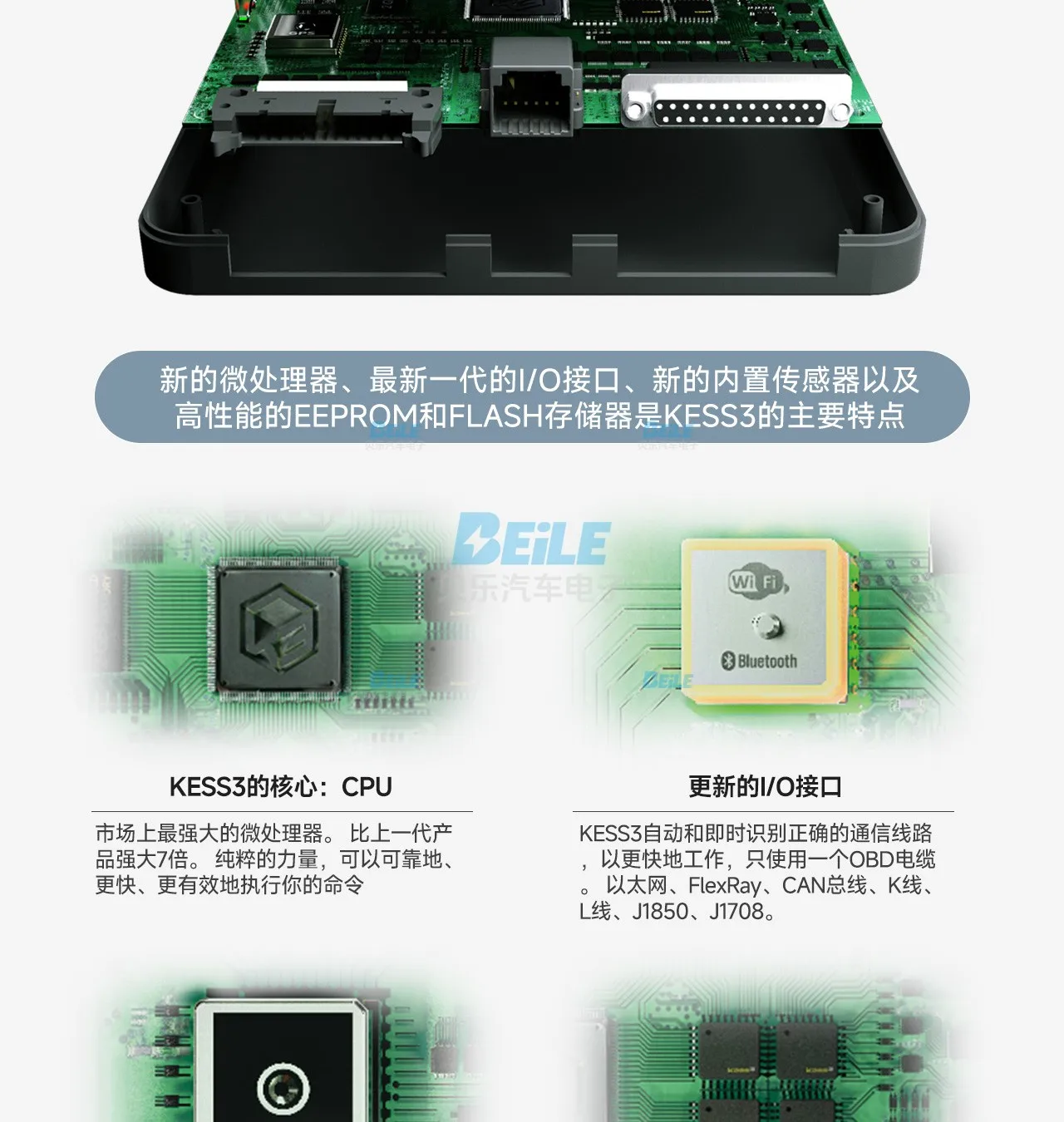 新的微处理器、最新一代的I/O接口、新的内置传感器以及高性能的EEPROM和FLASH存储器是KESS3的主要特点

BEiLE
贝乐汽车电子

Wi Fi
Bluetooth

KESS3的核心：CPU

市场上最强大的微处理器。 比上一代产品强大7倍。 纯粹的力量，可以可靠地、更快、更有效地执行你的命令

更新的I/O接口

KESS3自动和即时识别正确的通信线路，以更快地工作，只使用一个OBD电缆。 以太网、FlexRay、CAN总线、K线、L线、J1850、J1708。